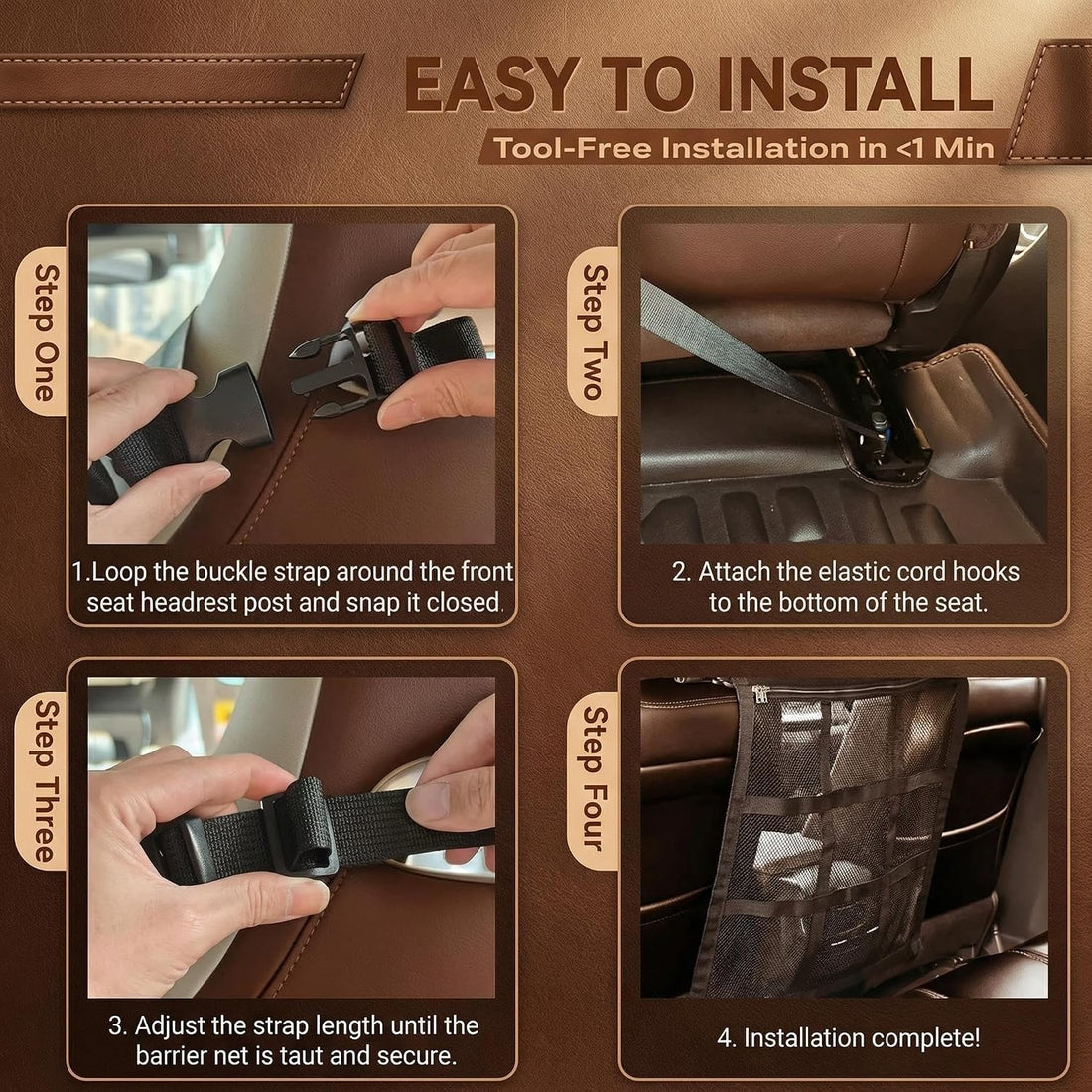 EASY TO INSTALL

Tool-Free Installation in <1 Min

Step One

1.Loop the buckle strap around the front seat headrest post and snap it closed.

Step Two

2. Attach the elastic cord hooks to the bottom of the seat.

Step Three

3. Adjust the strap length until the barrier net is taut and secure.

Step Four

4. Installation complete!