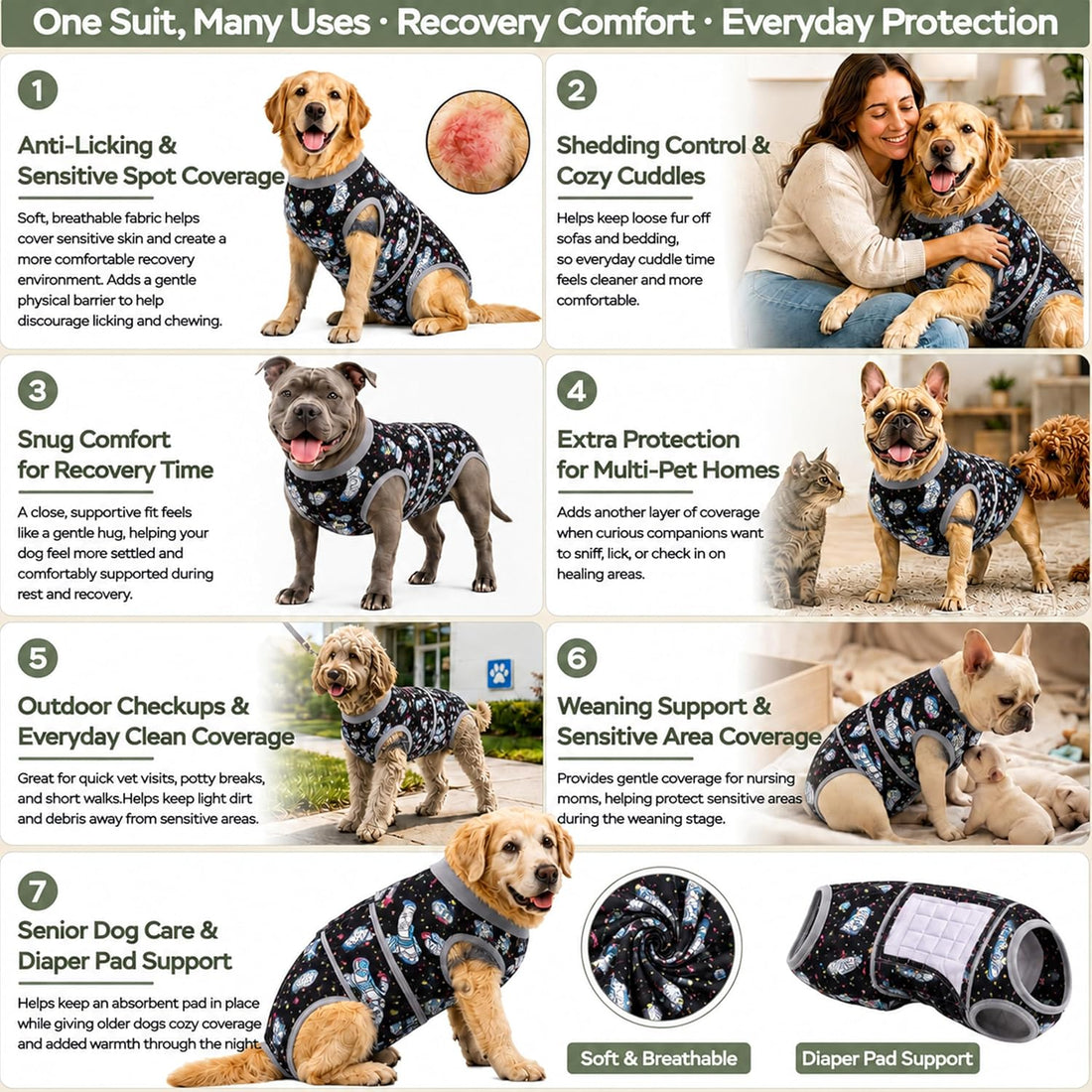 One Suit, Many Uses · Recovery Comfort · Everyday Protection

1

Anti-Licking & Sensitive Spot Coverage

Soft, breathable fabric helps cover sensitive skin and create a more comfortable recovery environment. Adds a gentle physical barrier to help discourage licking and chewing.

2

Shedding Control & Cozy Cuddles

Helps keep loose fur off sofas and bedding, so everyday cuddle time feels cleaner and more comfortable.

3

Snug Comfort for Recovery Time

A close, supportive fit feels like a gentle hug, helping your dog feel more settled and comfortably supported during rest and recovery.

4

Extra Protection for Multi-Pet Homes

Adds another layer of coverage when curious companions want to sniff, lick, or check in on healing areas.

5

Outdoor Checkups & Everyday Clean Coverage

Great for quick vet visits, potty breaks, and short walks.Helps keep light dirt and debris away from sensitive areas.

6

Weaning Support & Sensitive Area Coverage

Provides gentle coverage for nursing moms, helping protect sensitive areas during the weaning stage.

7

Senior Dog Care & Diaper Pad Support

Helps keep an absorbent pad in place while giving older dogs cozy coverage and added warmth through the night.

Soft & Breathable

Diaper Pad Support