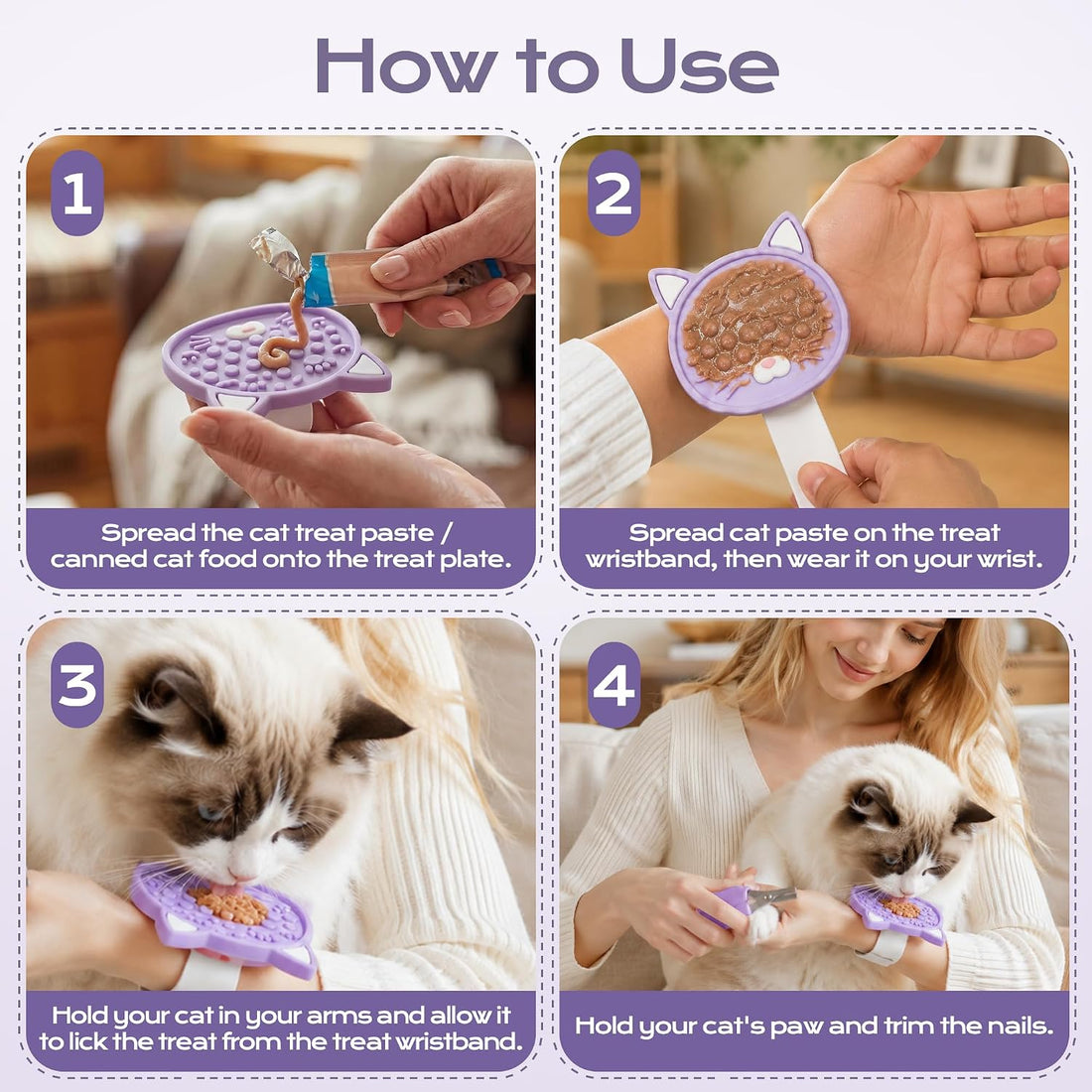 How to Use

1

Spread the cat treat paste / canned cat food onto the treat plate.

2

Spread cat paste on the treat wristband, then wear it on your wrist.

3

Hold your cat in your arms and allow it to lick the treat from the treat wristband.

4

Hold your cat's paw and trim the nails.