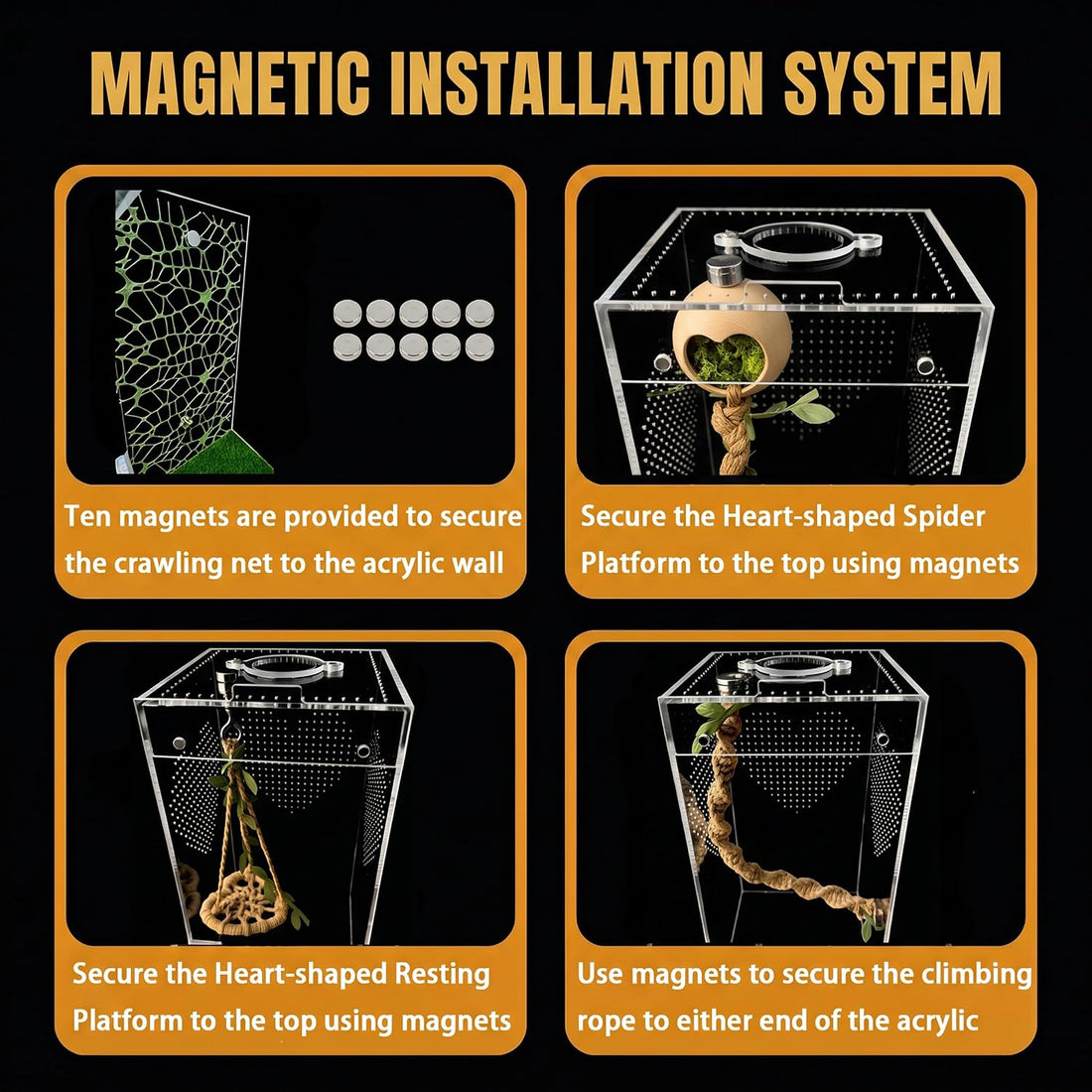 MAGNETIC INSTALLATION SYSTEM

Ten magnets are provided to secure the crawling net to the acrylic wall

Secure the Heart-shaped Spider Platform to the top using magnets

Secure the Heart-shaped Resting Platform to the top using magnets

Use magnets to secure the climbing rope to either end of the acrylic