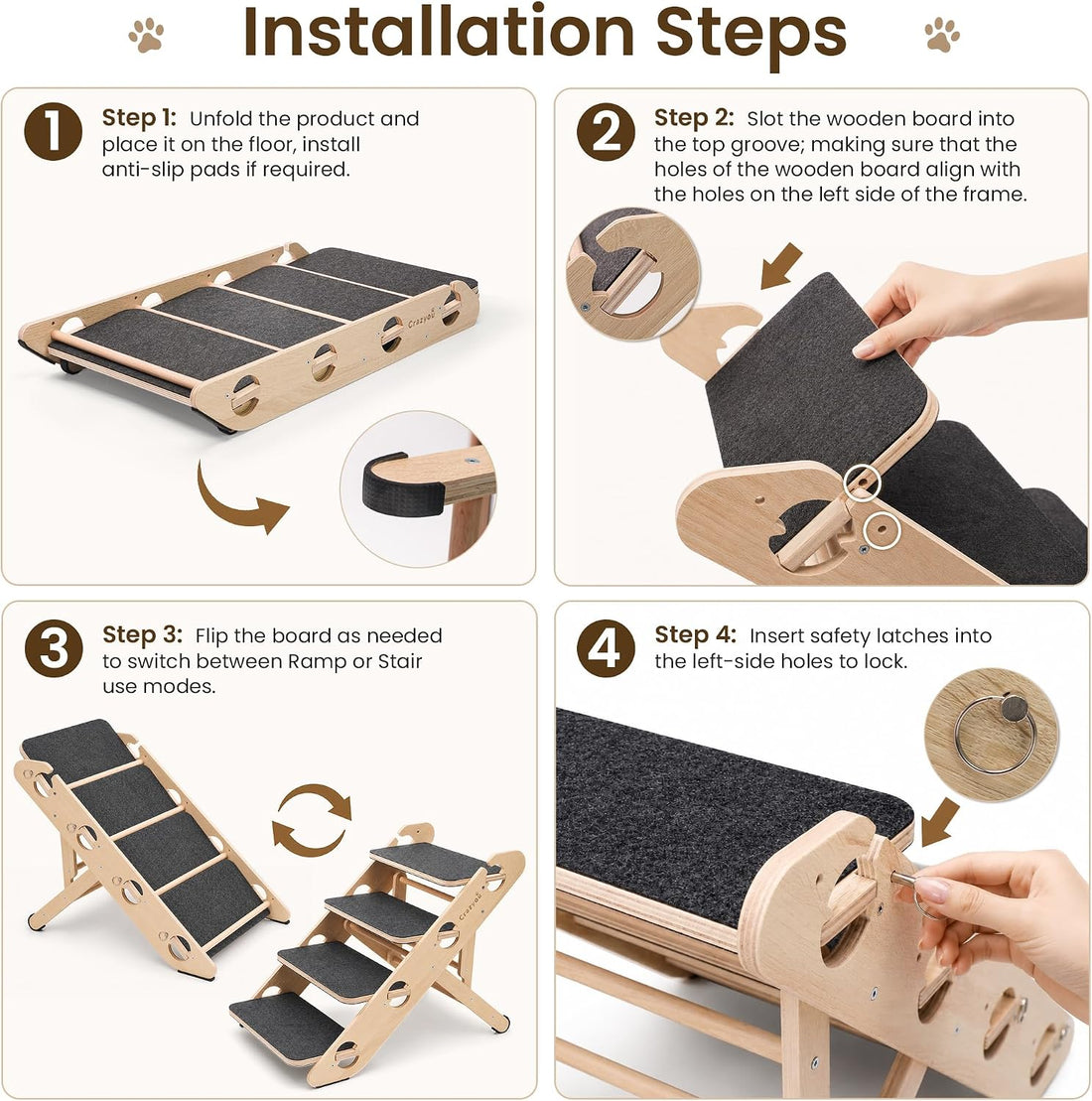 Installation Steps

1
Step 1: Unfold the product and place it on the floor, install anti-slip pads if required.

2
Step 2: Slot the wooden board into the top groove; making sure that the holes of the wooden board align with the holes on the left side of the frame.

3
Step 3: Flip the board as needed to switch between Ramp or Stair use modes.

4
Step 4: Insert safety latches into the left-side holes to lock.