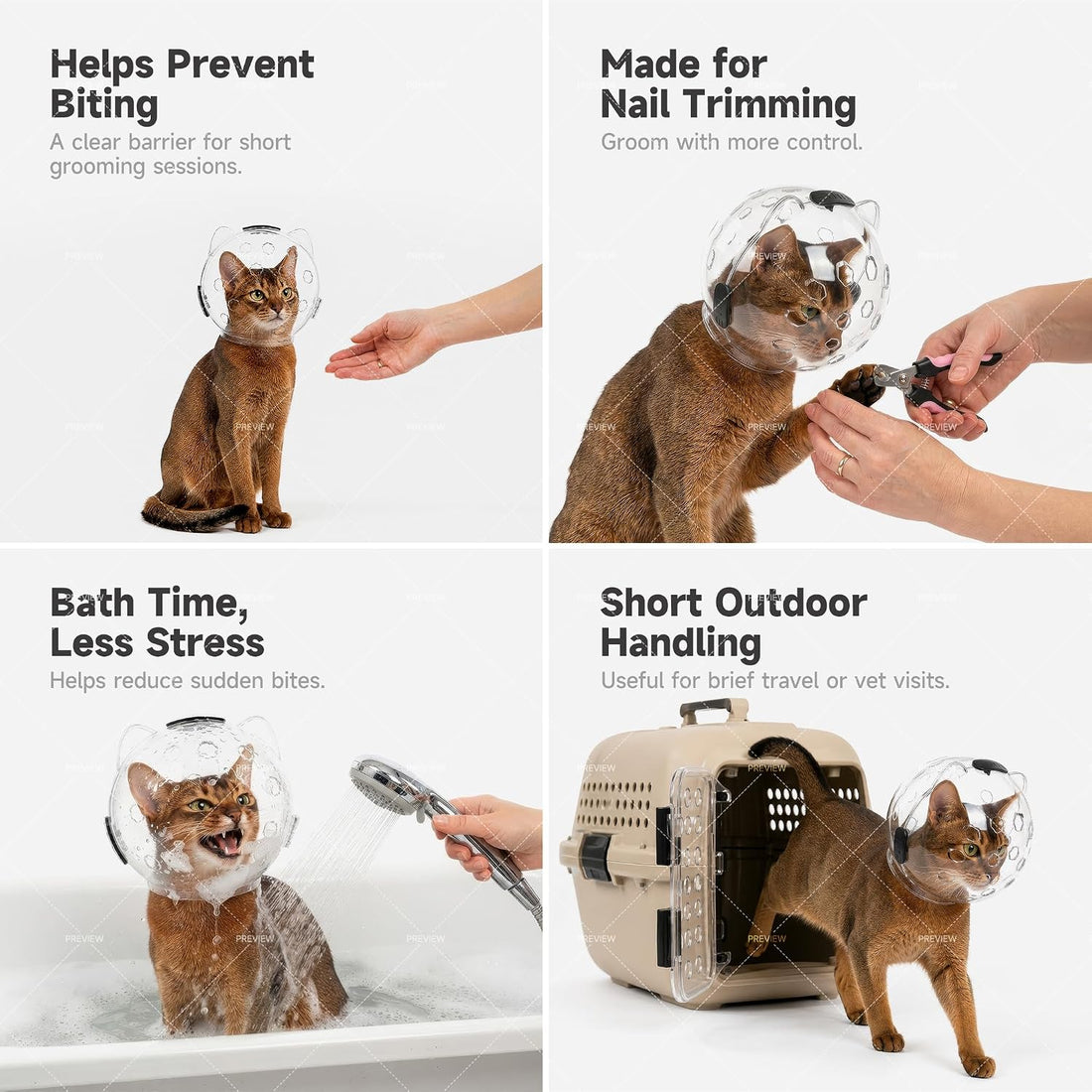 Helps Prevent Biting

A clear barrier for short grooming sessions.

Made for Nail Trimming

Groom with more control.

Bath Time, Less Stress

Helps reduce sudden bites.

Short Outdoor Handling

Useful for brief travel or vet visits.

PREVIEW