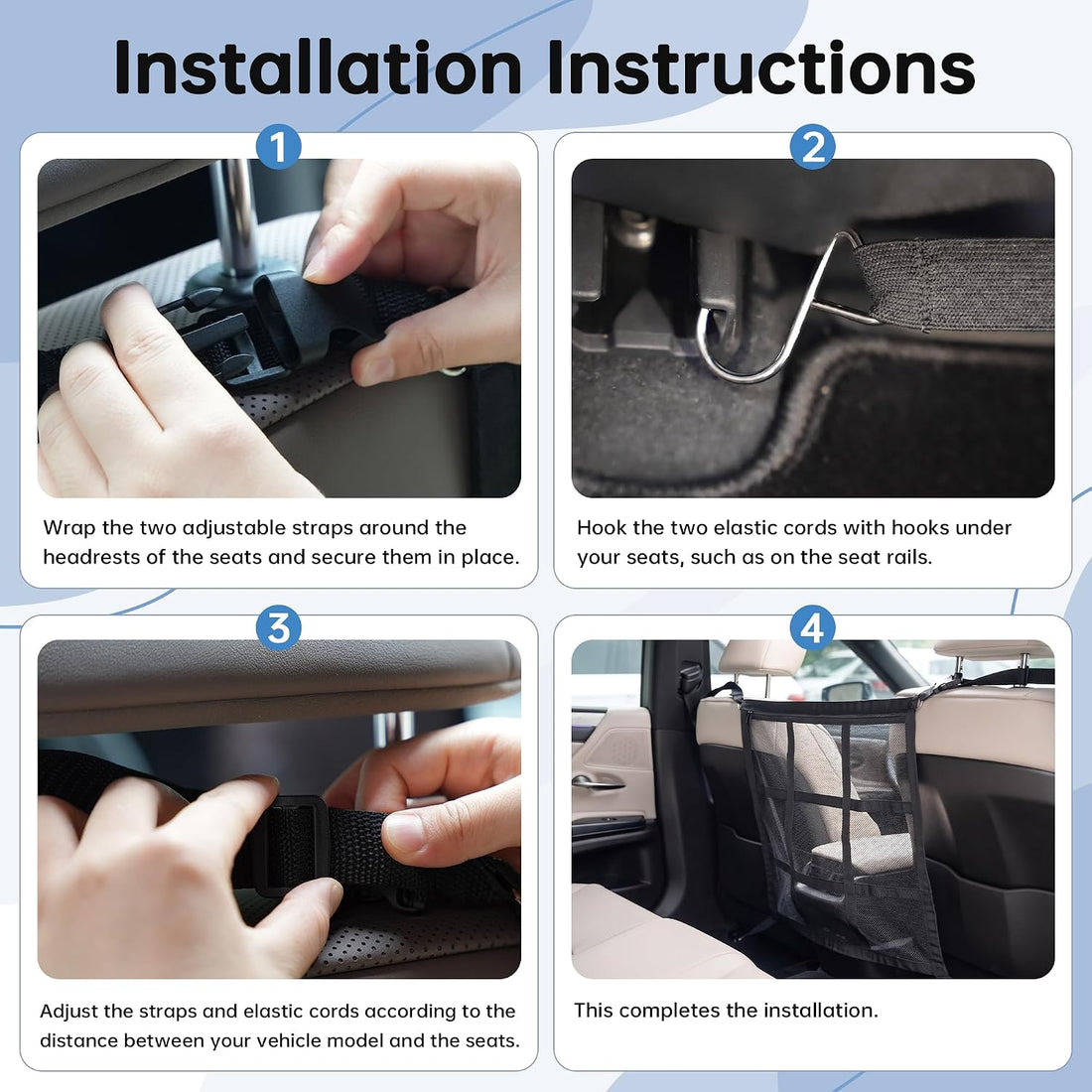 Installation Instructions

1

Wrap the two adjustable straps around the headrests of the seats and secure them in place.

2

Hook the two elastic cords with hooks under your seats, such as on the seat rails.

3

Adjust the straps and elastic cords according to the distance between your vehicle model and the seats.

4

This completes the installation.