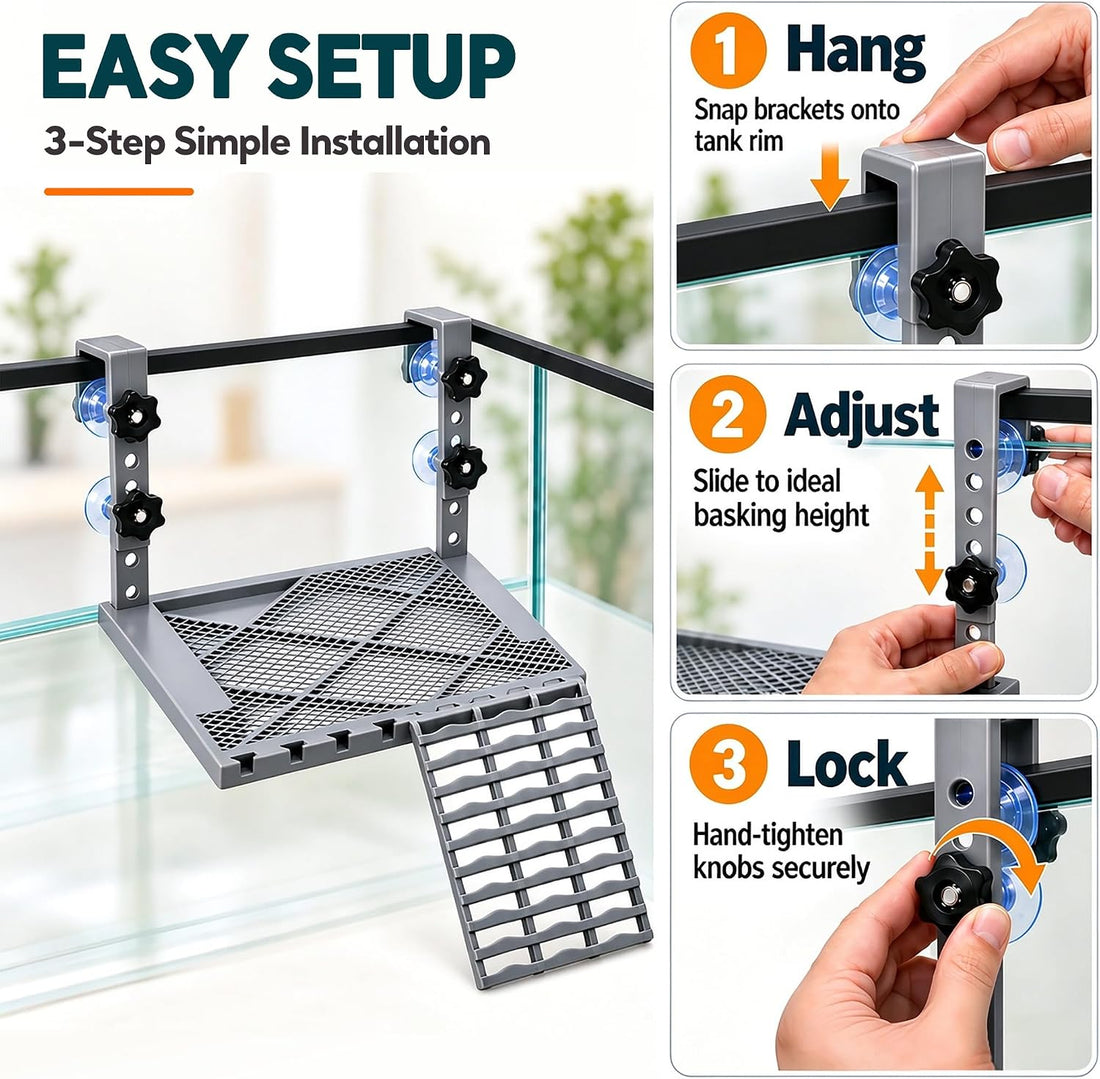 EASY SETUP

3-Step Simple Installation

1 Hang

Snap brackets onto tank rim

2 Adjust

Slide to ideal basking height

3 Lock

Hand-tighten knobs securely