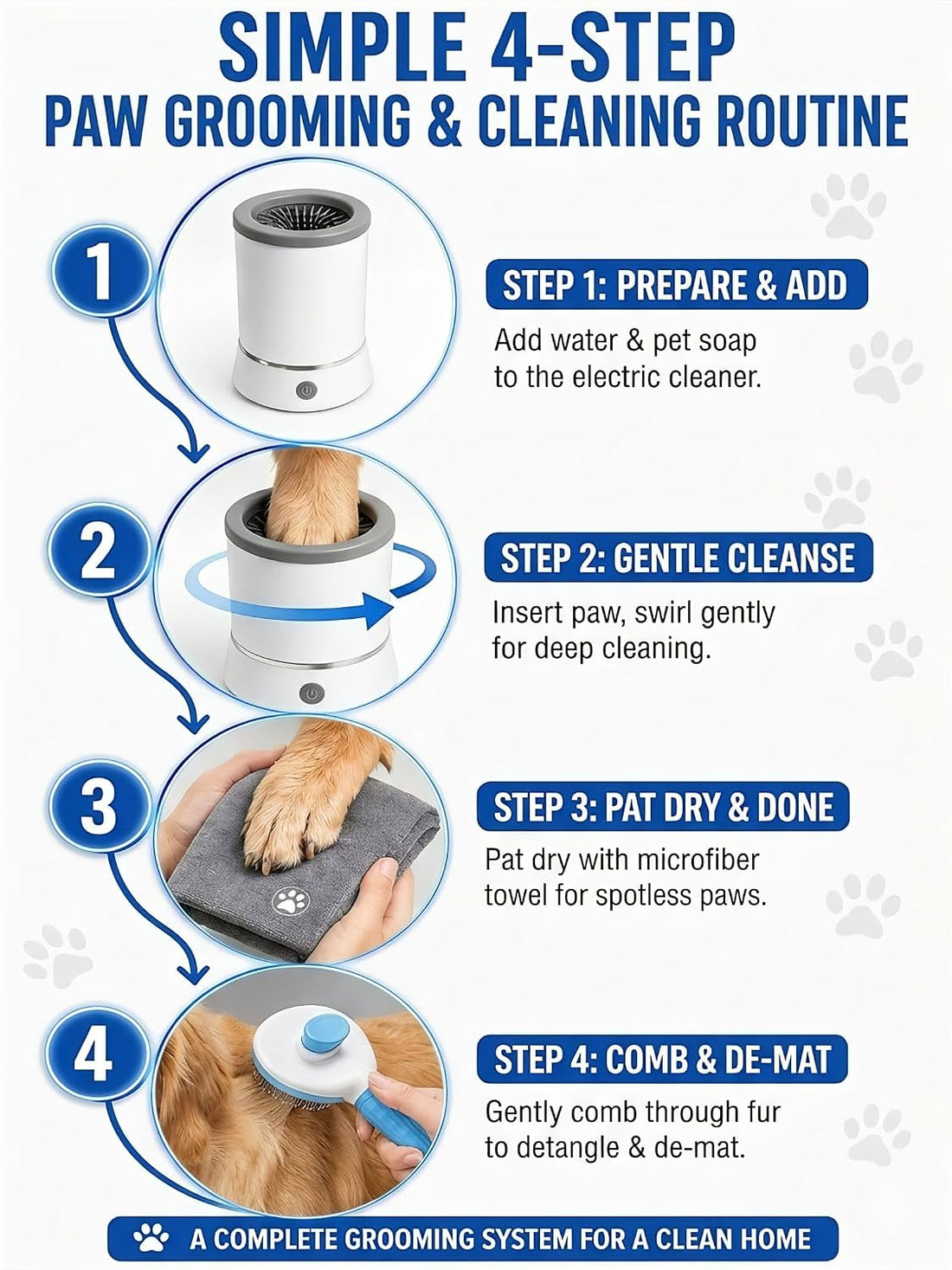 SIMPLE 4-STEP
PAW GROOMING & CLEANING ROUTINE

1

STEP 1: PREPARE & ADD

Add water & pet soap to the electric cleaner.

2

STEP 2: GENTLE CLEANSE

Insert paw, swirl gently for deep cleaning.

3

STEP 3: PAT DRY & DONE

Pat dry with microfiber towel for spotless paws.

4

STEP 4: COMB & DE-MAT

Gently comb through fur to detangle & de-mat.

A COMPLETE GROOMING SYSTEM FOR A CLEAN HOME