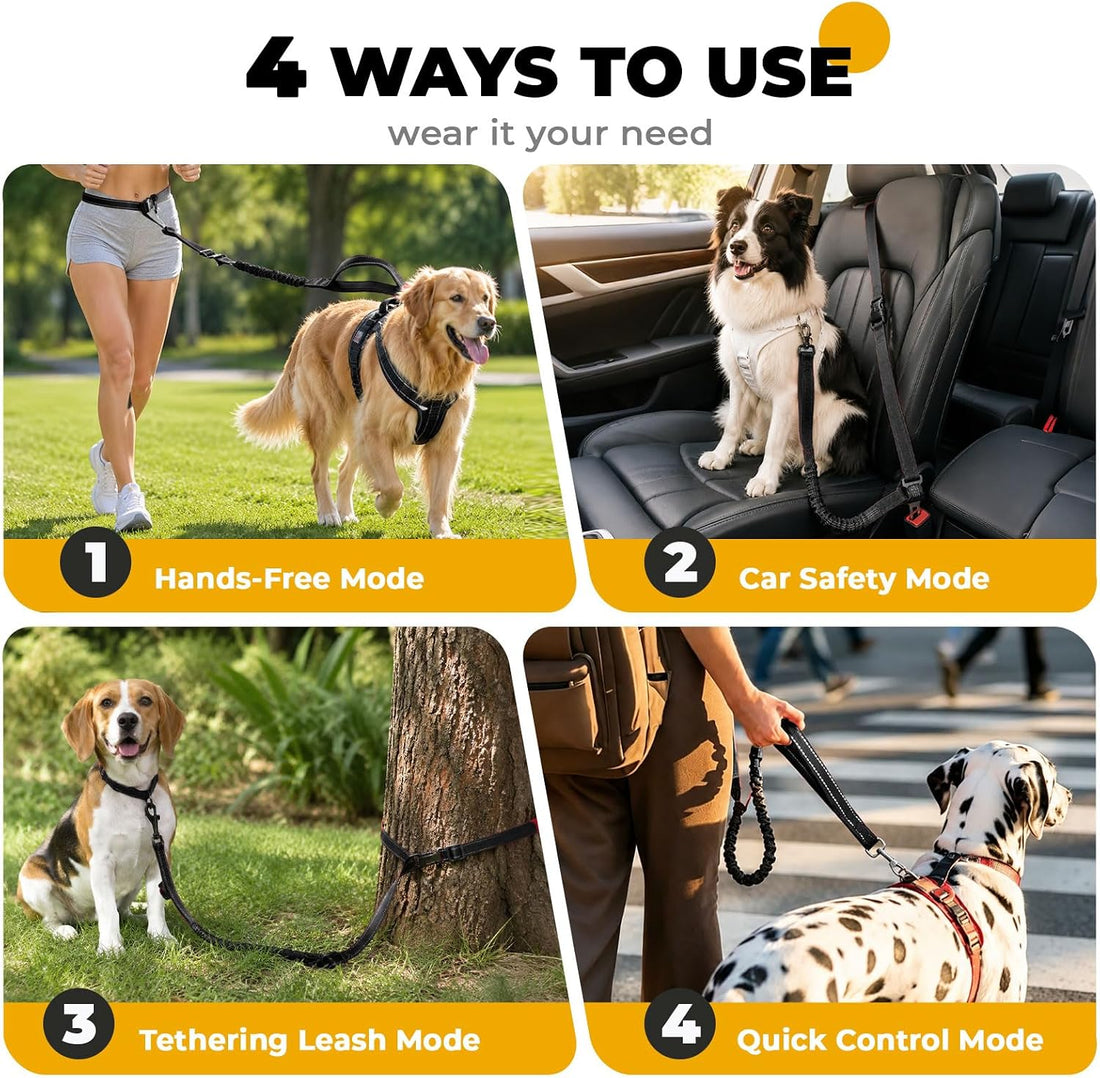 4 WAYS TO USE
wear it your need

1 Hands-Free Mode

2 Car Safety Mode

3 Tethering Leash Mode

4 Quick Control Mode