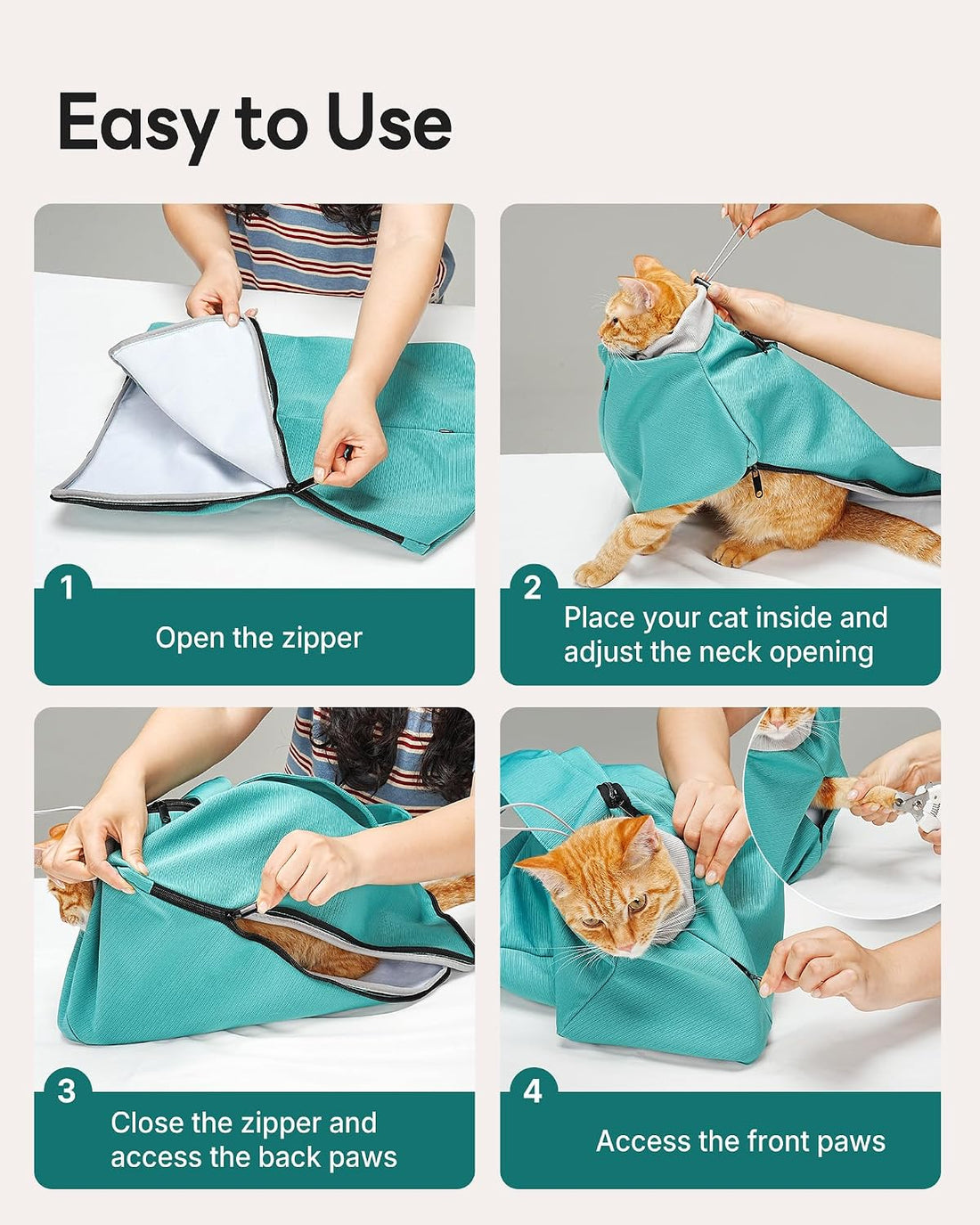 Easy to Use

1

Open the zipper

2

Place your cat inside and adjust the neck opening

3

Close the zipper and access the back paws

4

Access the front paws