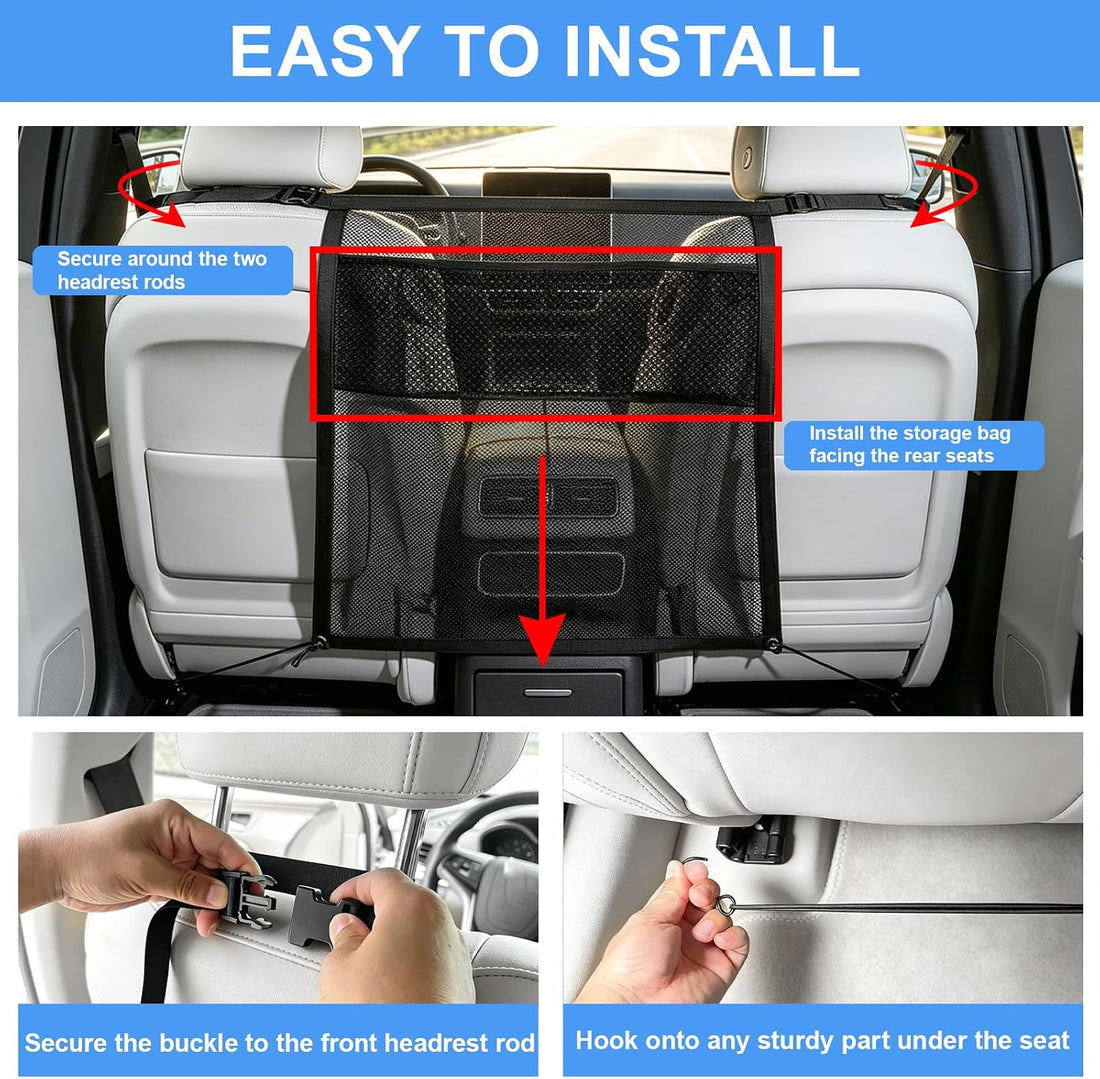 EASY TO INSTALL

Secure around the two headrest rods

Install the storage bag facing the rear seats

Secure the buckle to the front headrest rod

Hook onto any sturdy part under the seat