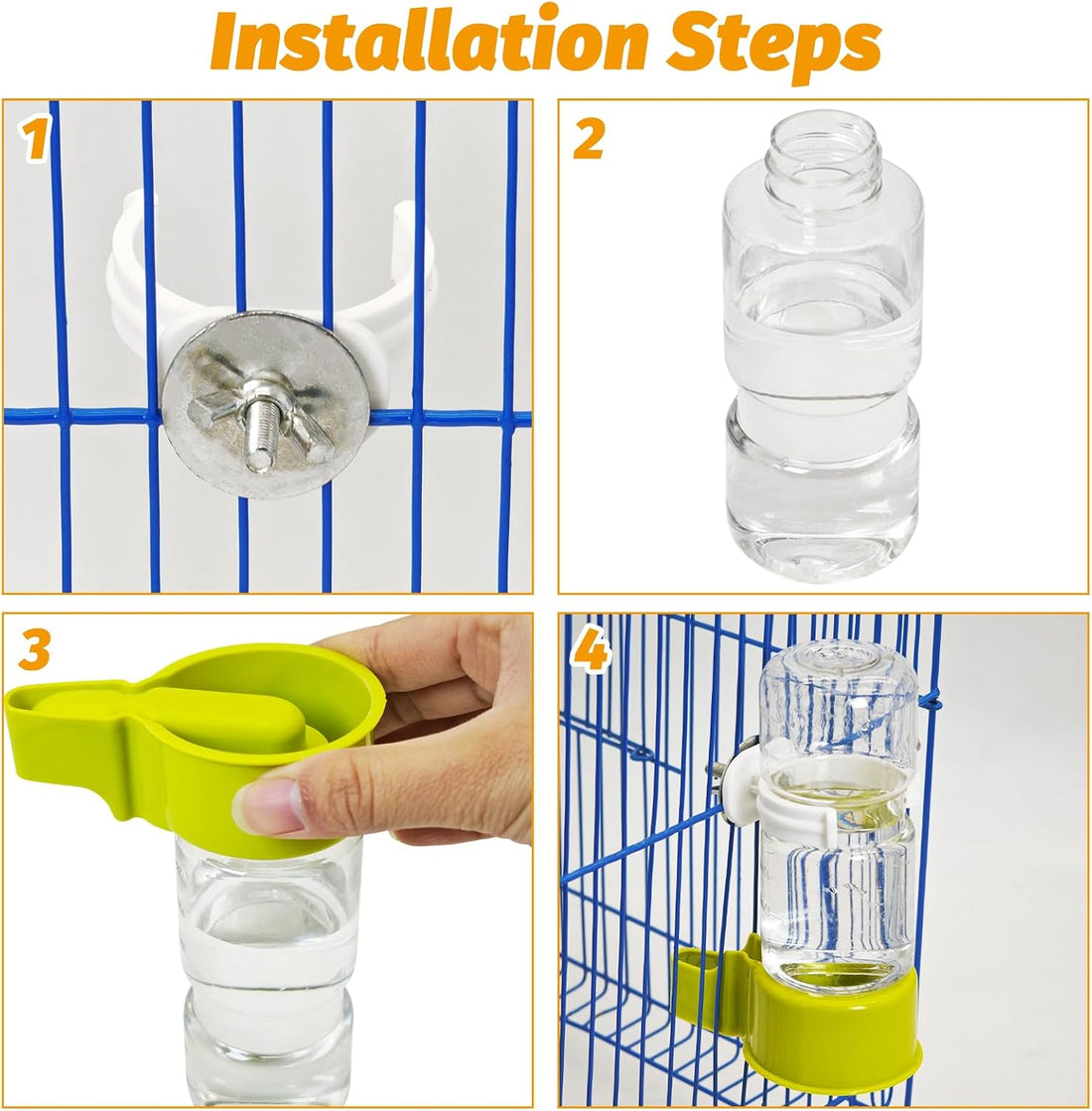 Installation Steps

1

2

3

4