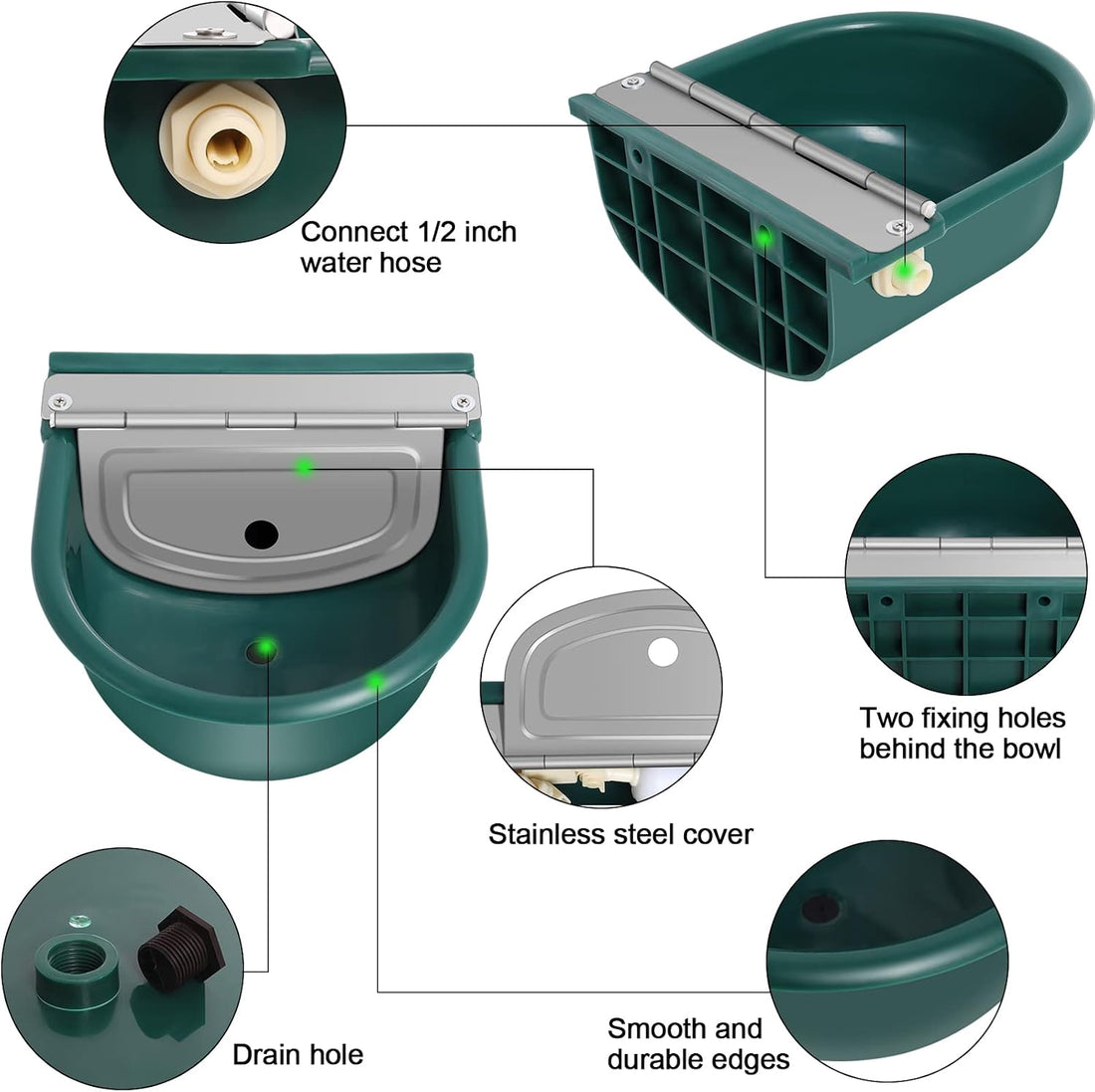 Connect 1/2 inch
water hose

Two fixing holes
behind the bowl

Stainless steel cover

Drain hole

Smooth and
durable edges