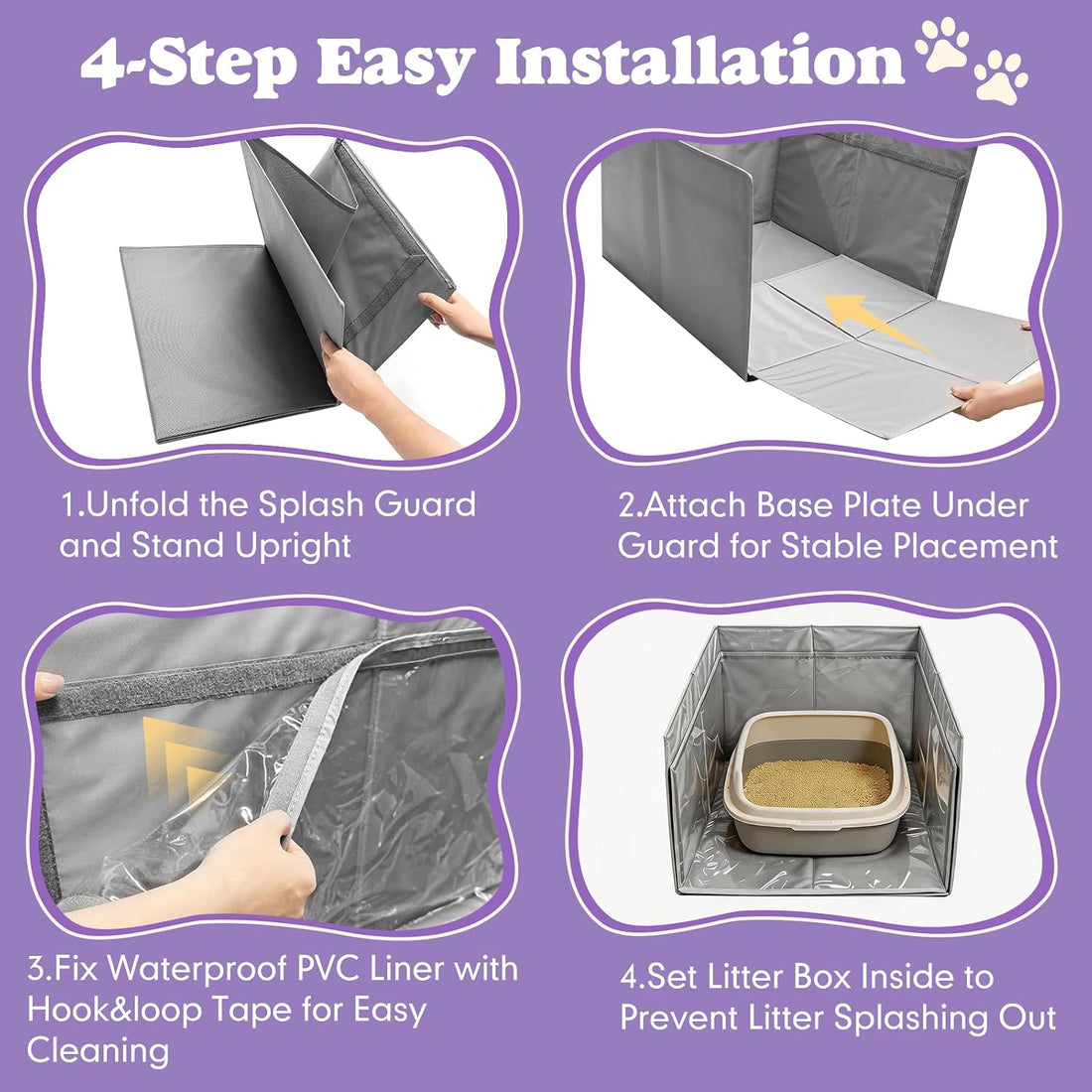 4-Step Easy Installation

1.Unfold the Splash Guard and Stand Upright

2.Attach Base Plate Under Guard for Stable Placement

3.Fix Waterproof PVC Liner with Hook&loop Tape for Easy Cleaning

4.Set Litter Box Inside to Prevent Litter Splashing Out