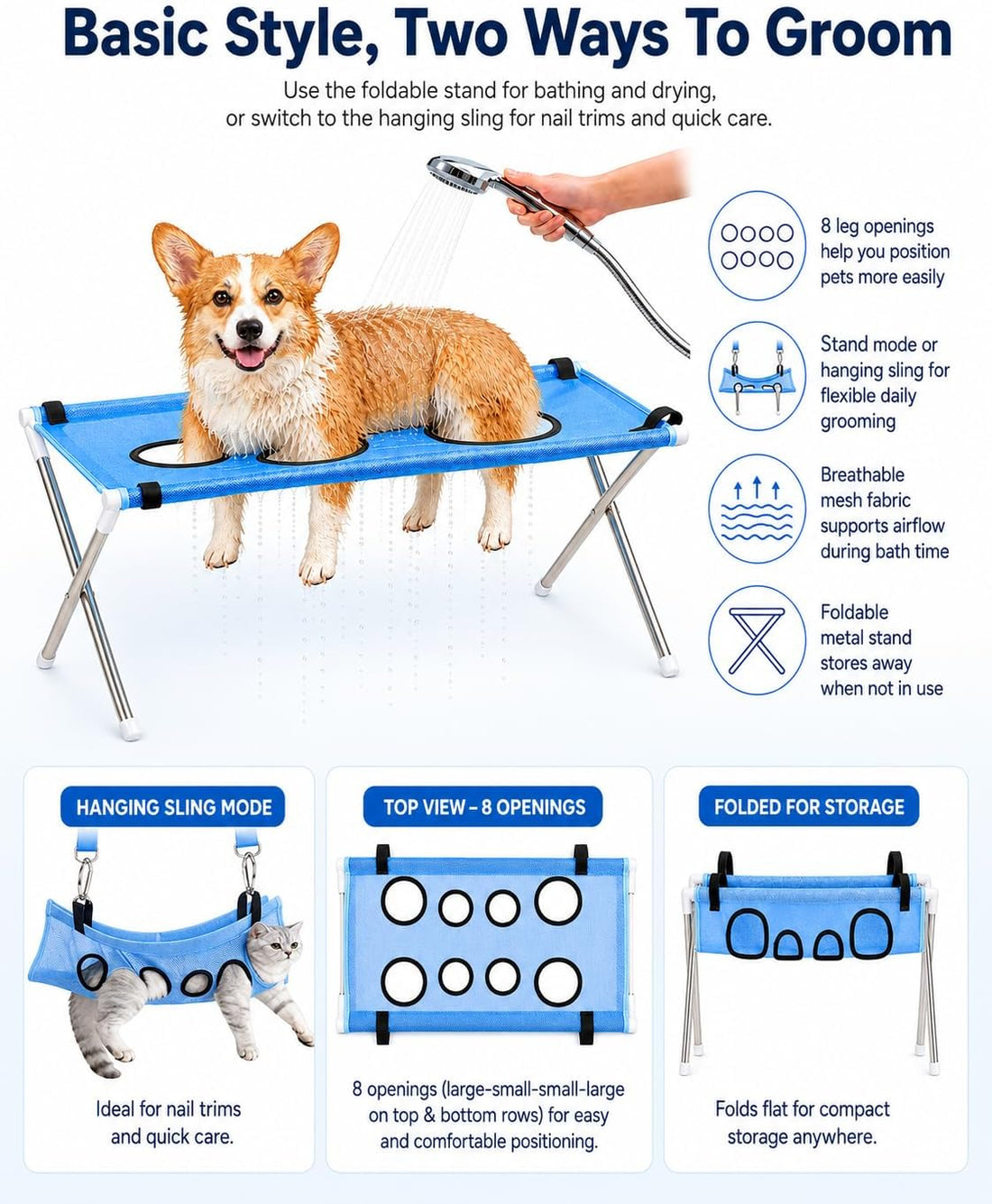 Basic Style, Two Ways To Groom

Use the foldable stand for bathing and drying, or switch to the hanging sling for nail trims and quick care.

8 leg openings help you position pets more easily

Stand mode or hanging sling for flexible daily grooming

Breathable mesh fabric supports airflow during bath time

Foldable metal stand stores away when not in use

HANGING SLING MODE

Ideal for nail trims and quick care.

TOP VIEW - 8 OPENINGS

8 openings (large-small-small-large on top & bottom rows) for easy and comfortable positioning.

FOLDED FOR STORAGE

Folds flat for compact storage anywhere.