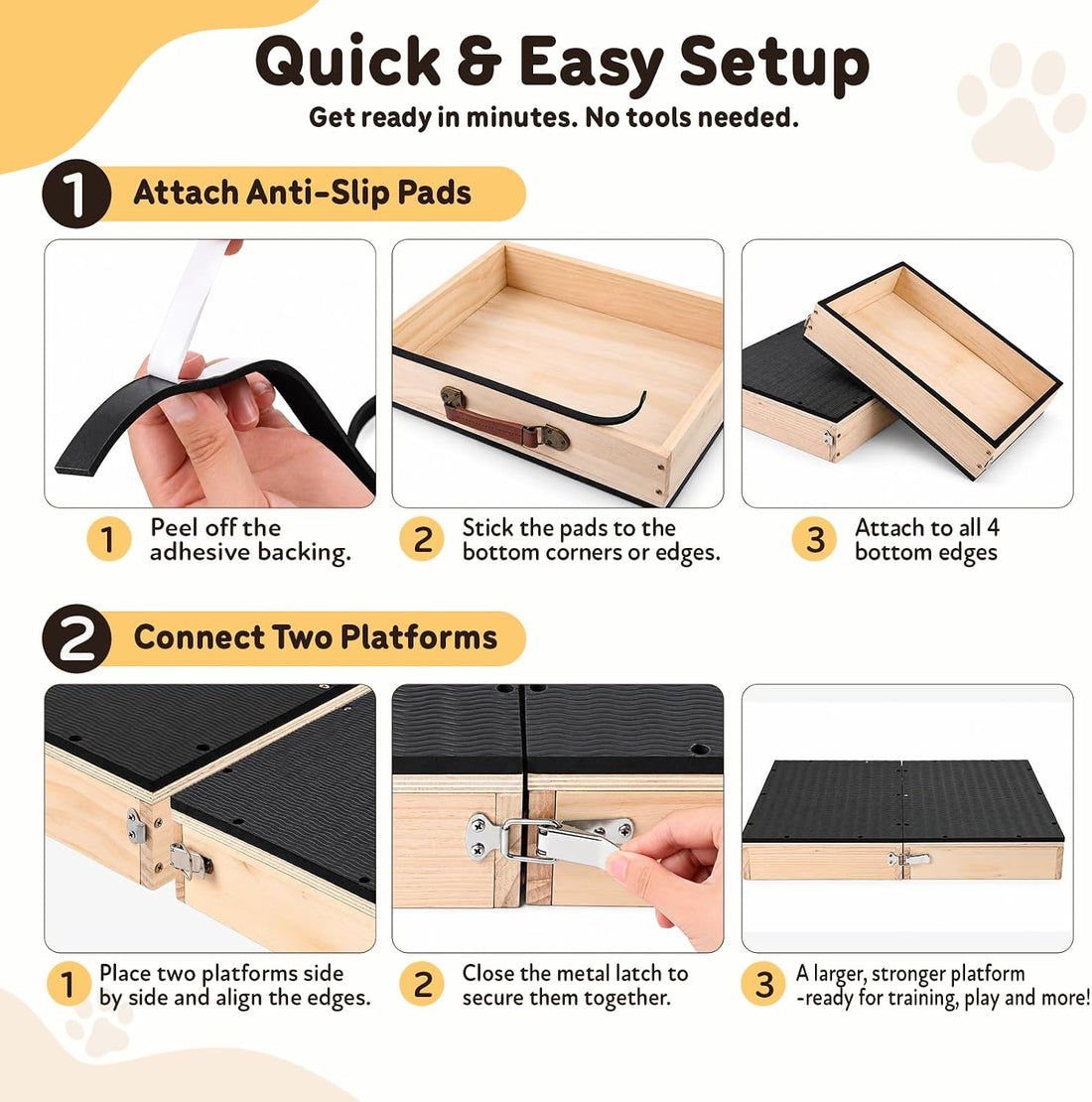 Quick & Easy Setup

Get ready in minutes. No tools needed.

1 Attach Anti-Slip Pads

1 Peel off the adhesive backing.

2 Stick the pads to the bottom corners or edges.

3 Attach to all 4 bottom edges

2 Connect Two Platforms

1 Place two platforms side by side and align the edges.

2 Close the metal latch to secure them together.

3 A larger, stronger platform -ready for training, play and more!