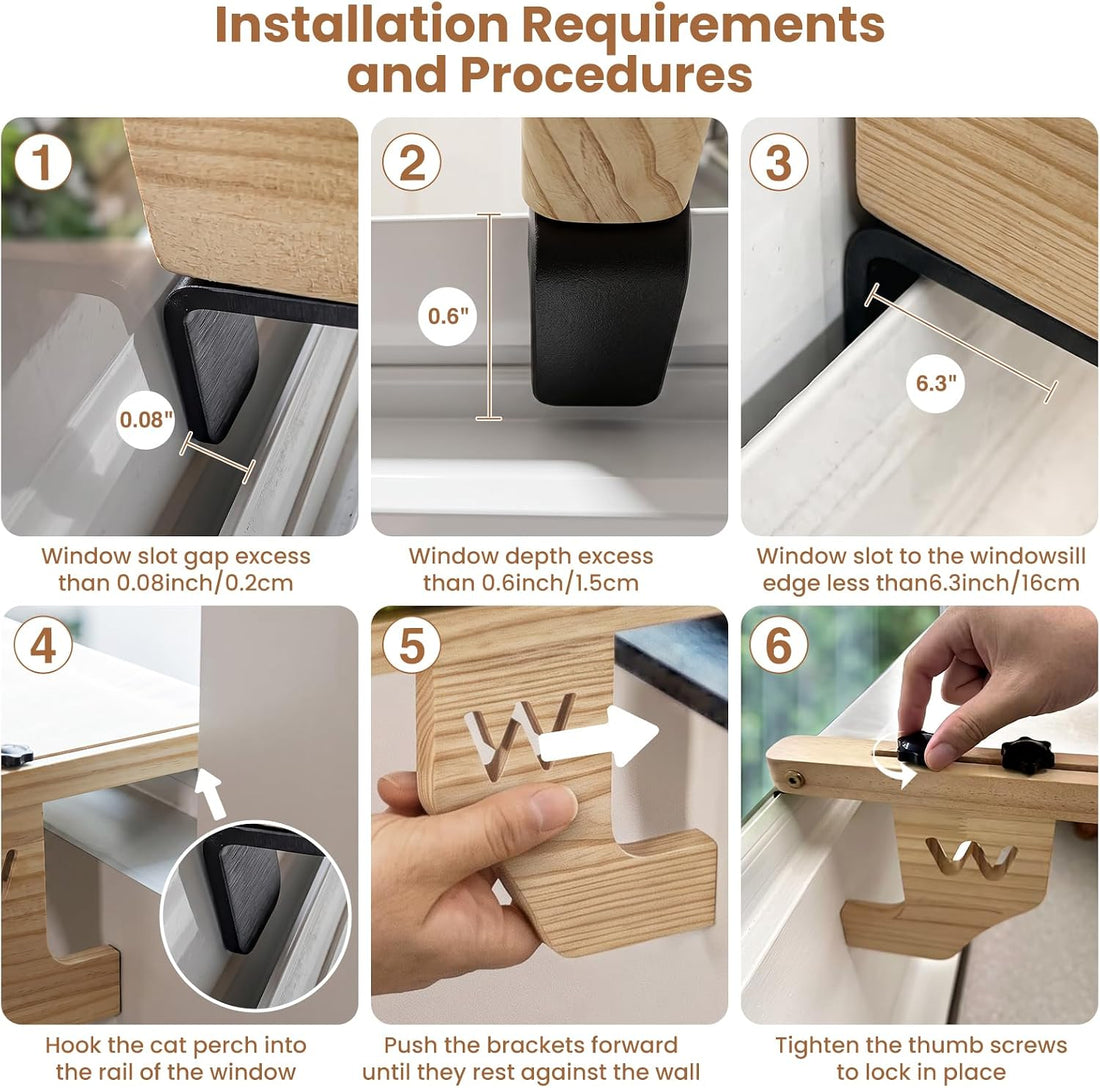 Installation Requirements and Procedures

1

0.08"

Window slot gap excess than 0.08inch/0.2cm

2

0.6"

Window depth excess than 0.6inch/1.5cm

3

6.3"

Window slot to the windowsill edge less than6.3inch/16cm

4

Hook the cat perch into the rail of the window

5

Push the brackets forward until they rest against the wall

6

Tighten the thumb screws to lock in place