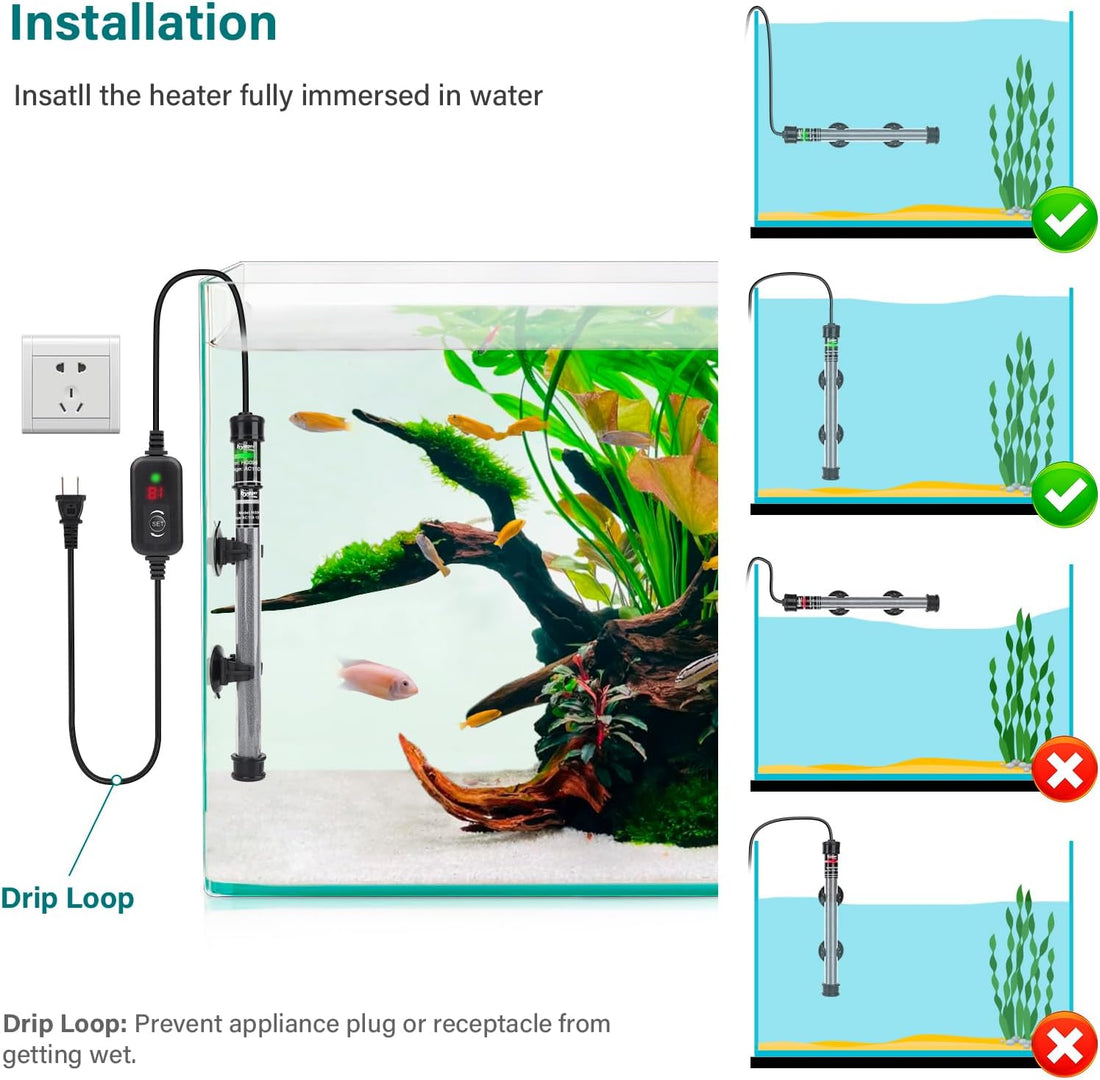 Installation

Insatll the heater fully immersed in water

SET

Drip Loop

Drip Loop: Prevent appliance plug or receptacle from getting wet.