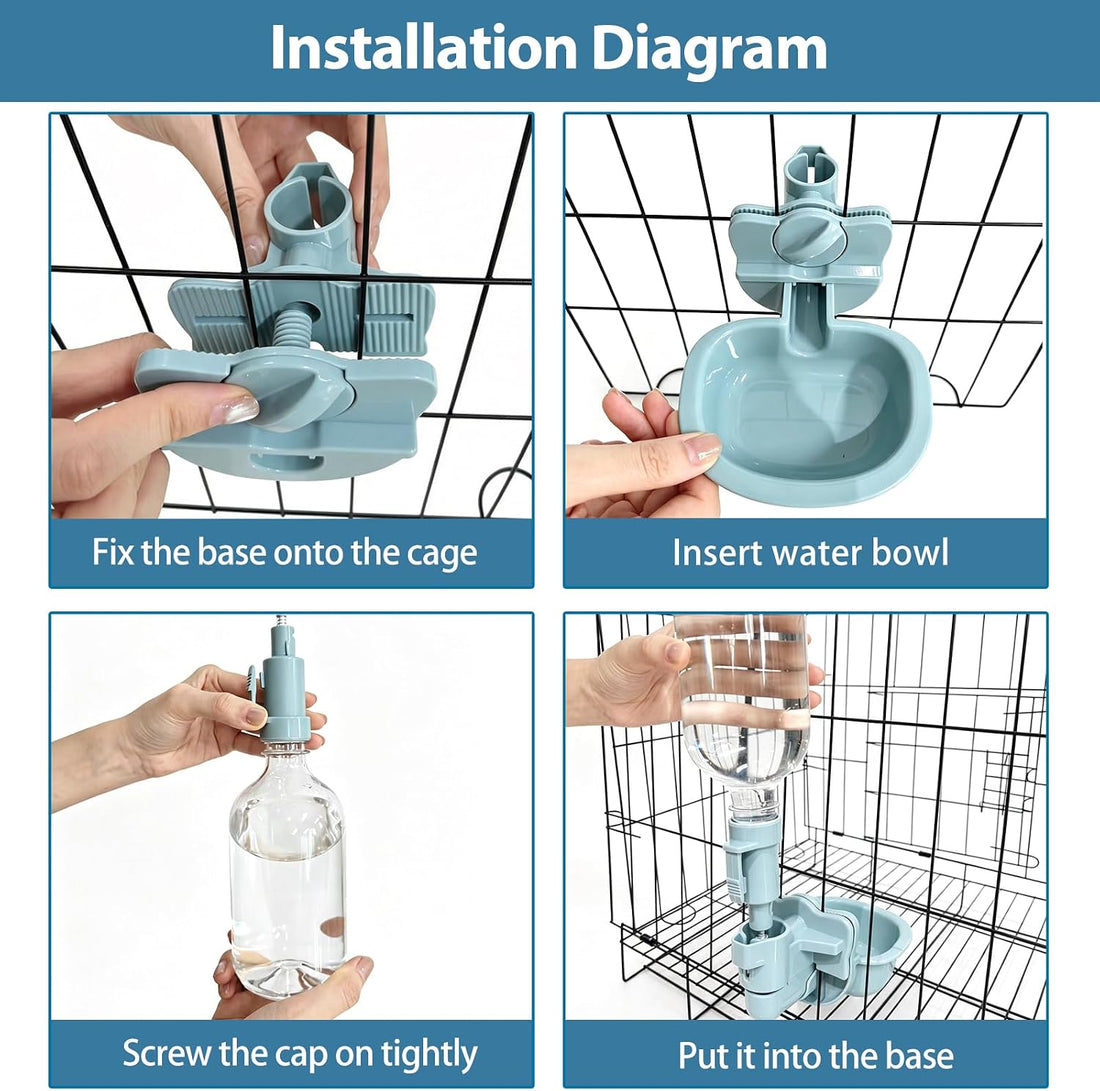 Installation Diagram

Fix the base onto the cage

Insert water bowl

Screw the cap on tightly

Put it into the base