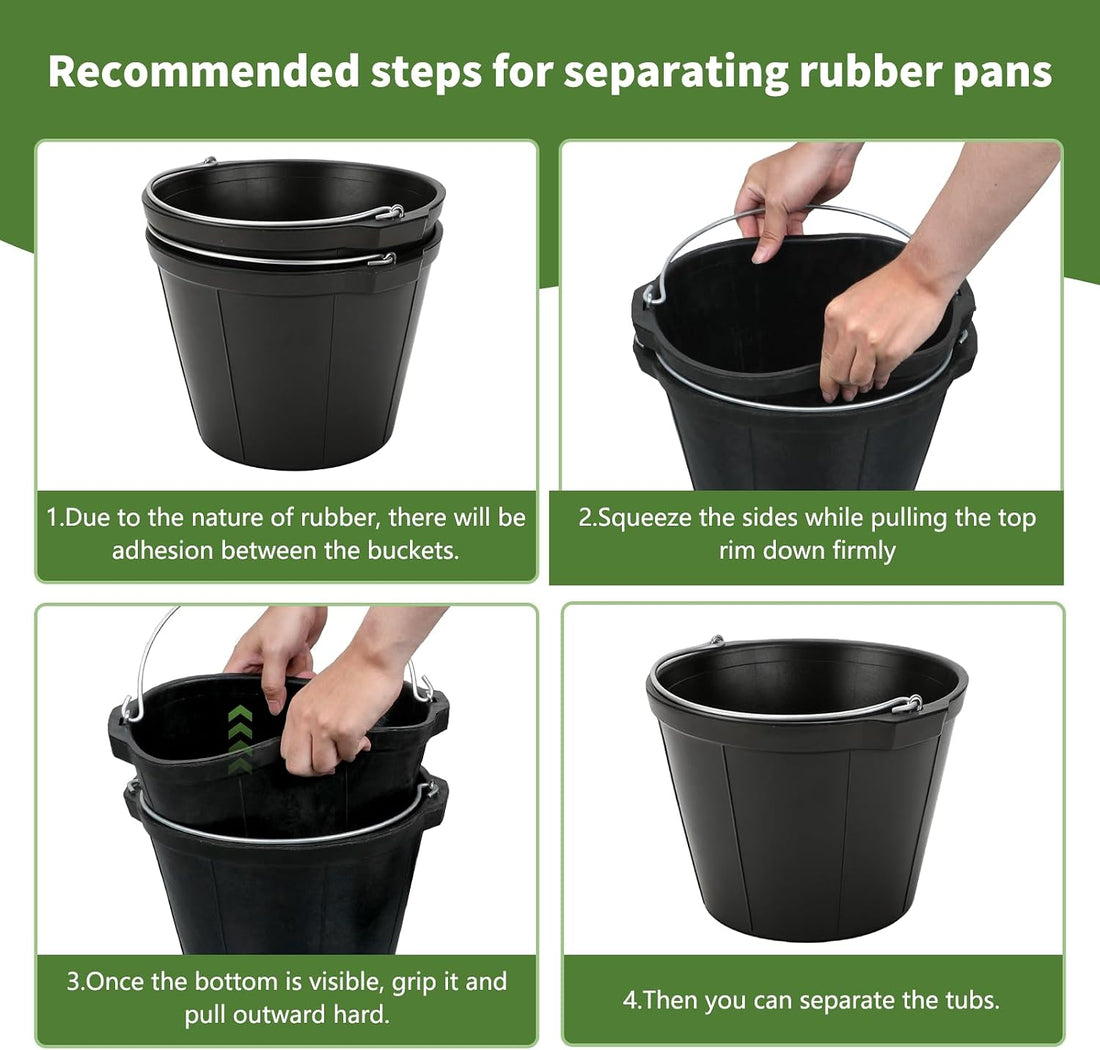 Recommended steps for separating rubber pans

1.Due to the nature of rubber, there will be adhesion between the buckets.

2.Squeeze the sides while pulling the top rim down firmly

3.Once the bottom is visible, grip it and pull outward hard.

4.Then you can separate the tubs.