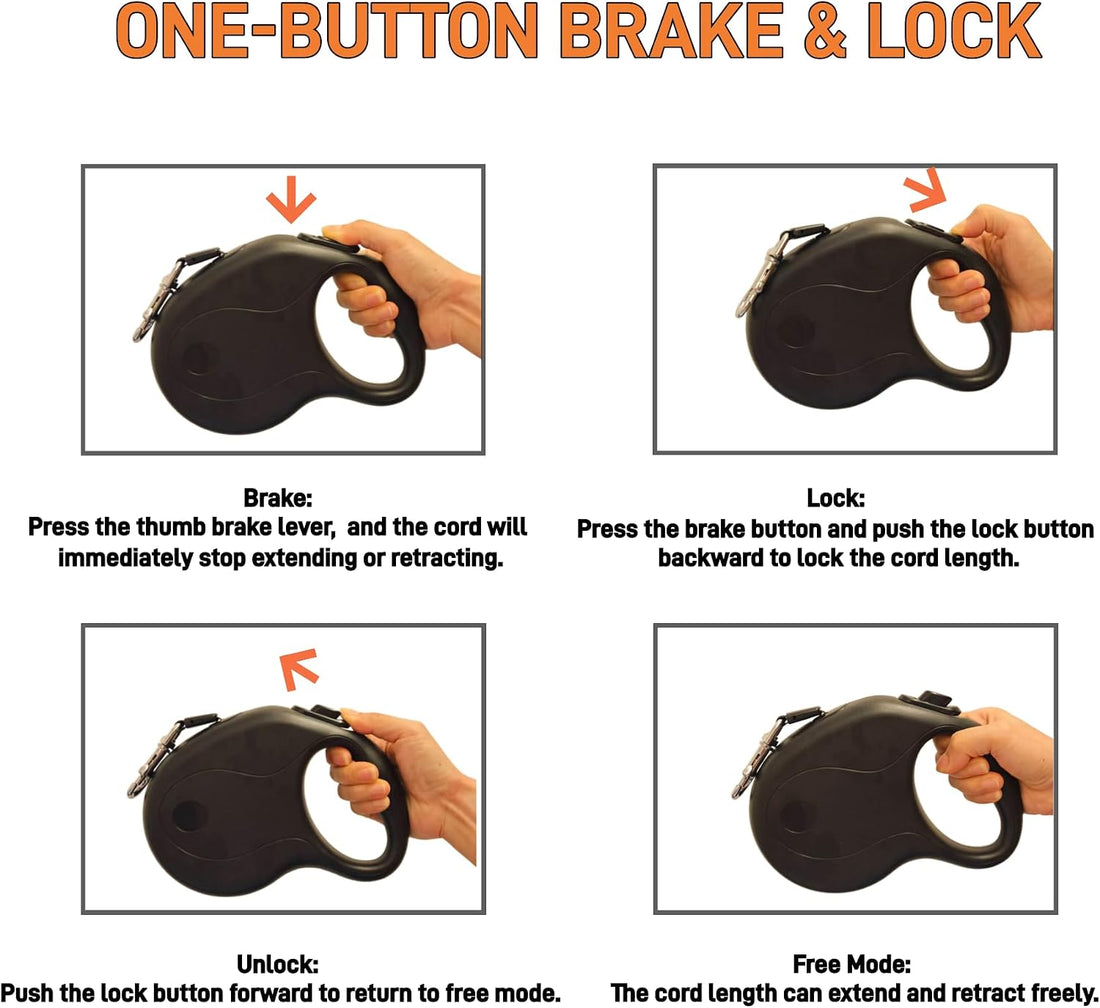 ONE-BUTTON BRAKE & LOCK

Brake:
Press the thumb brake lever, and the cord will immediately stop extending or retracting.

Lock:
Press the brake button and push the lock button backward to lock the cord length.

Unlock:
Push the lock button forward to return to free mode.

Free Mode:
The cord length can extend and retract freely.