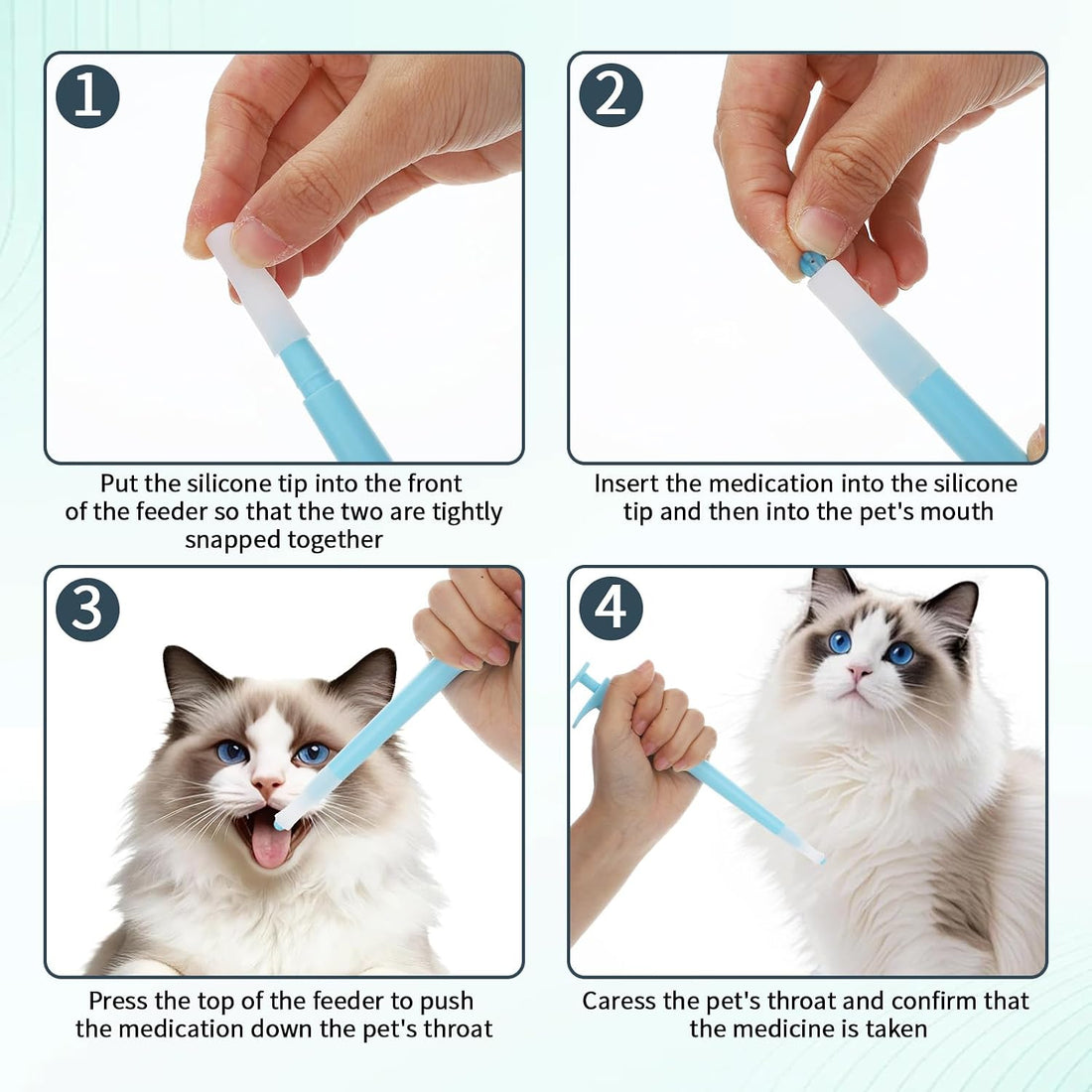 1

Put the silicone tip into the front of the feeder so that the two are tightly snapped together

2

Insert the medication into the silicone tip and then into the pet's mouth

3

Press the top of the feeder to push the medication down the pet's throat

4

Caress the pet's throat and confirm that the medicine is taken