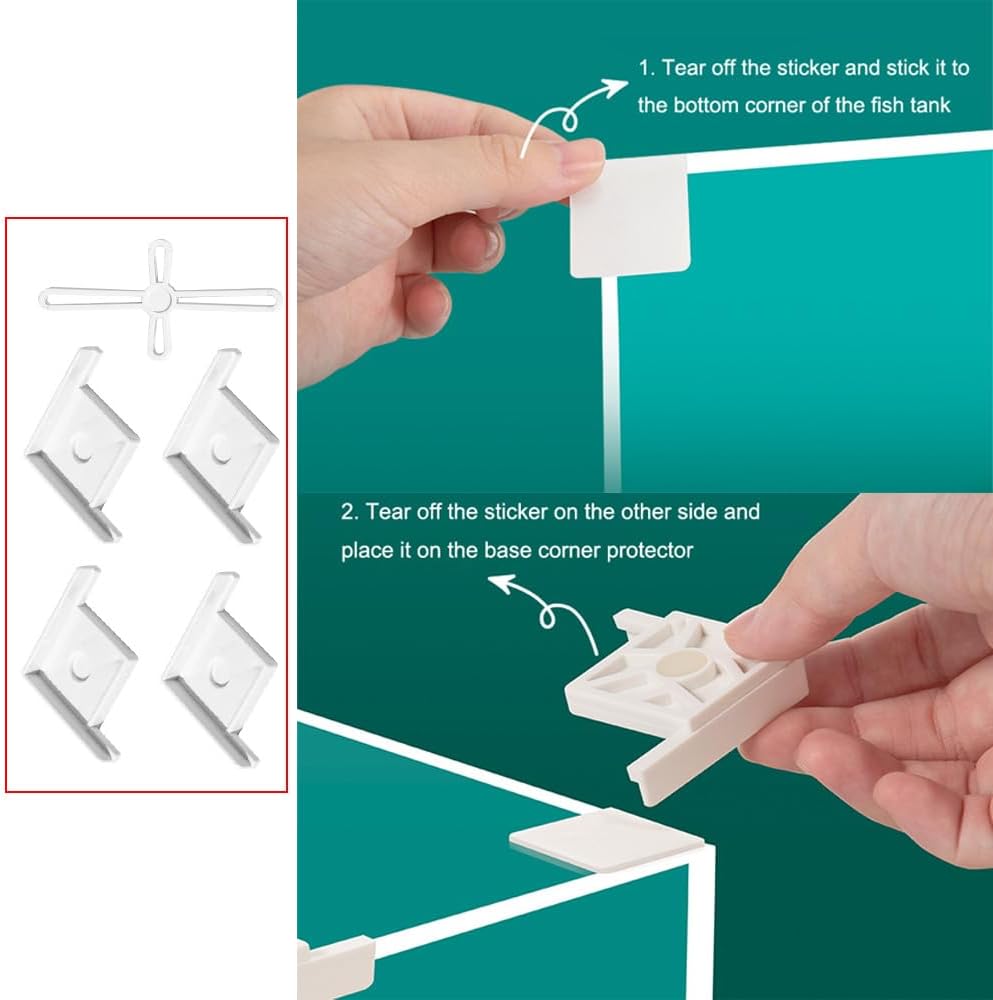 1. Tear off the sticker and stick it to the bottom corner of the fish tank

2. Tear off the sticker on the other side and place it on the base corner protector