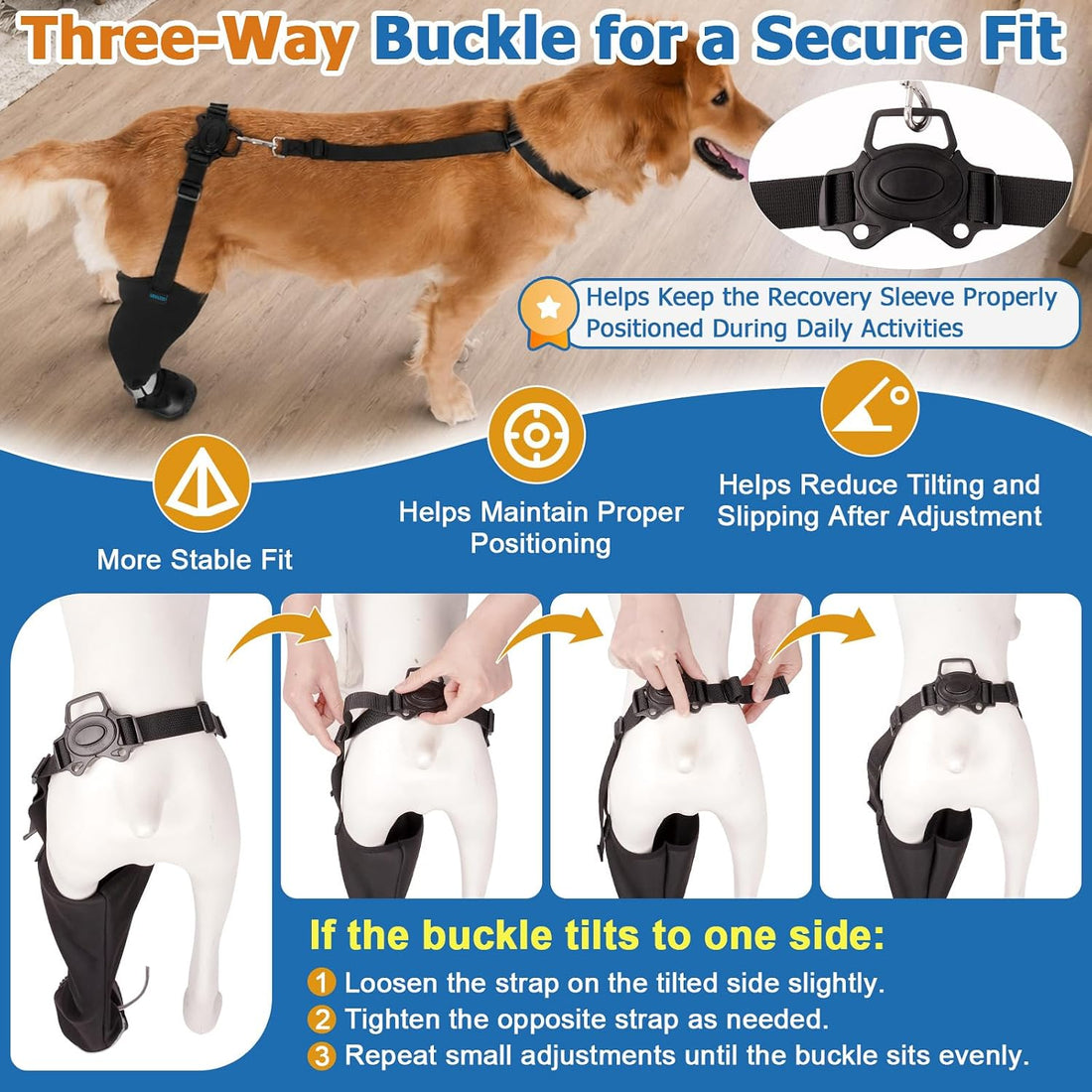 Three-Way Buckle for a Secure Fit

Helps Keep the Recovery Sleeve Properly Positioned During Daily Activities

More Stable Fit

Helps Maintain Proper Positioning

Helps Reduce Tilting and Slipping After Adjustment

If the buckle tilts to one side:

1 Loosen the strap on the tilted side slightly.
2 Tighten the opposite strap as needed.
3 Repeat small adjustments until the buckle sits evenly.