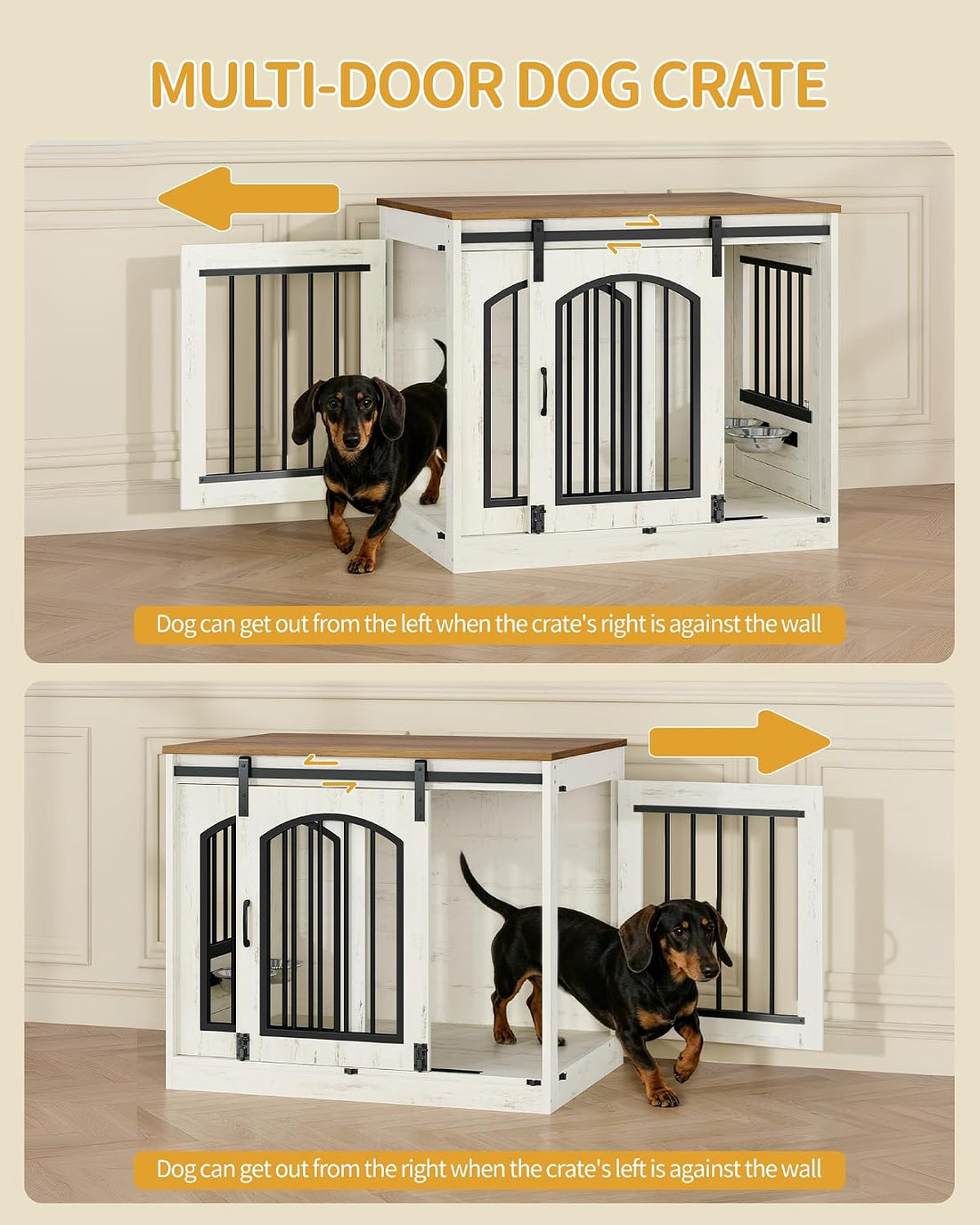 MULTI-DOOR DOG CRATE

Dog can get out from the left when the crate's right is against the wall

Dog can get out from the right when the crate's left is against the wall