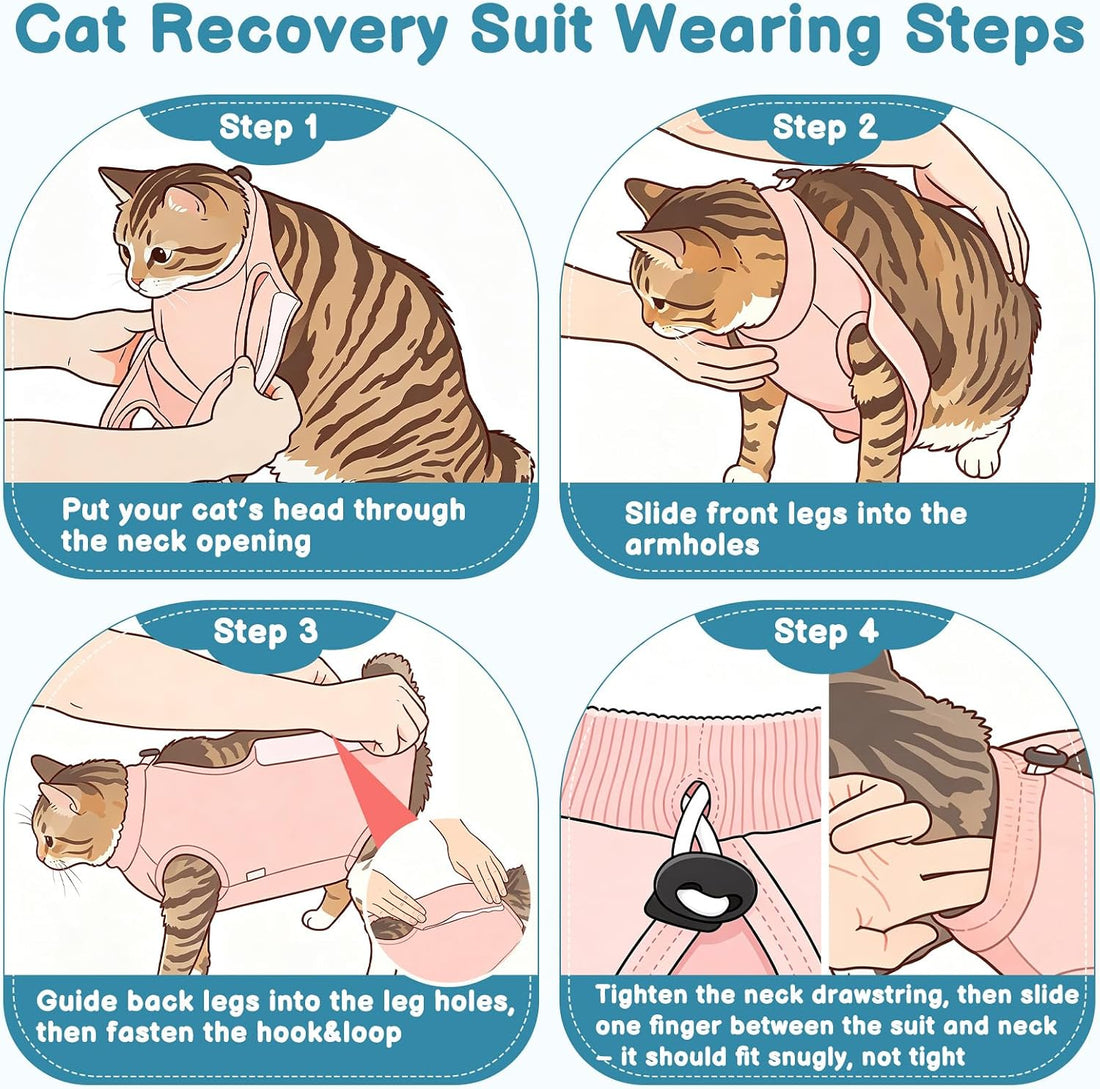 Cat Recovery Suit Wearing Steps

Step 1

Put your cat's head through the neck opening

Step 2

Slide front legs into the armholes

Step 3

Guide back legs into the leg holes, then fasten the hook&loop

Step 4

Tighten the neck drawstring, then slide one finger between the suit and neck – it should fit snugly, not tight