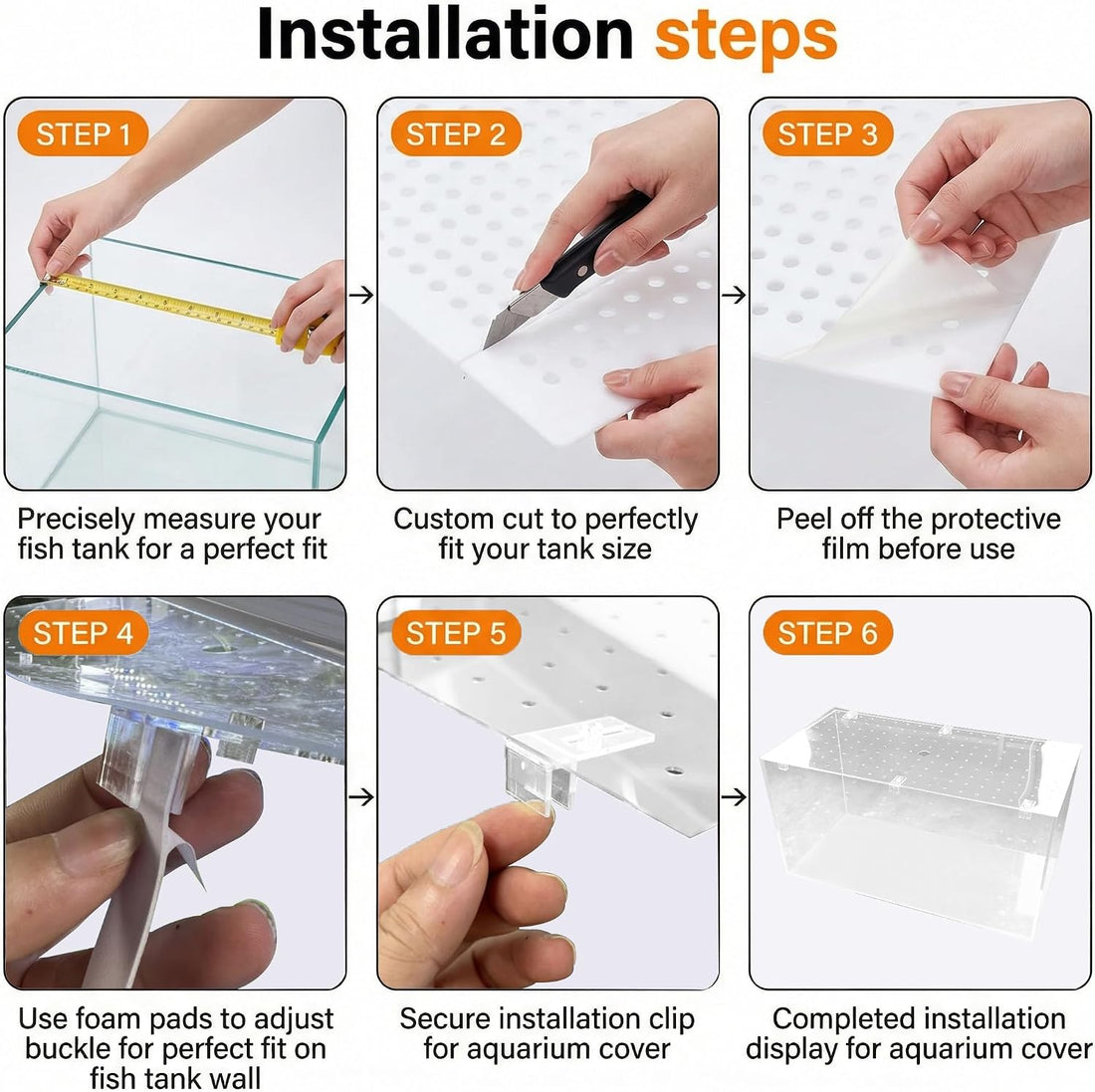 Installation steps

STEP 1

Precisely measure your fish tank for a perfect fit

→

STEP 2

Custom cut to perfectly fit your tank size

→

STEP 3

Peel off the protective film before use

STEP 4

Use foam pads to adjust buckle for perfect fit on fish tank wall

→

STEP 5

Secure installation clip for aquarium cover

→

STEP 6

Completed installation display for aquarium cover