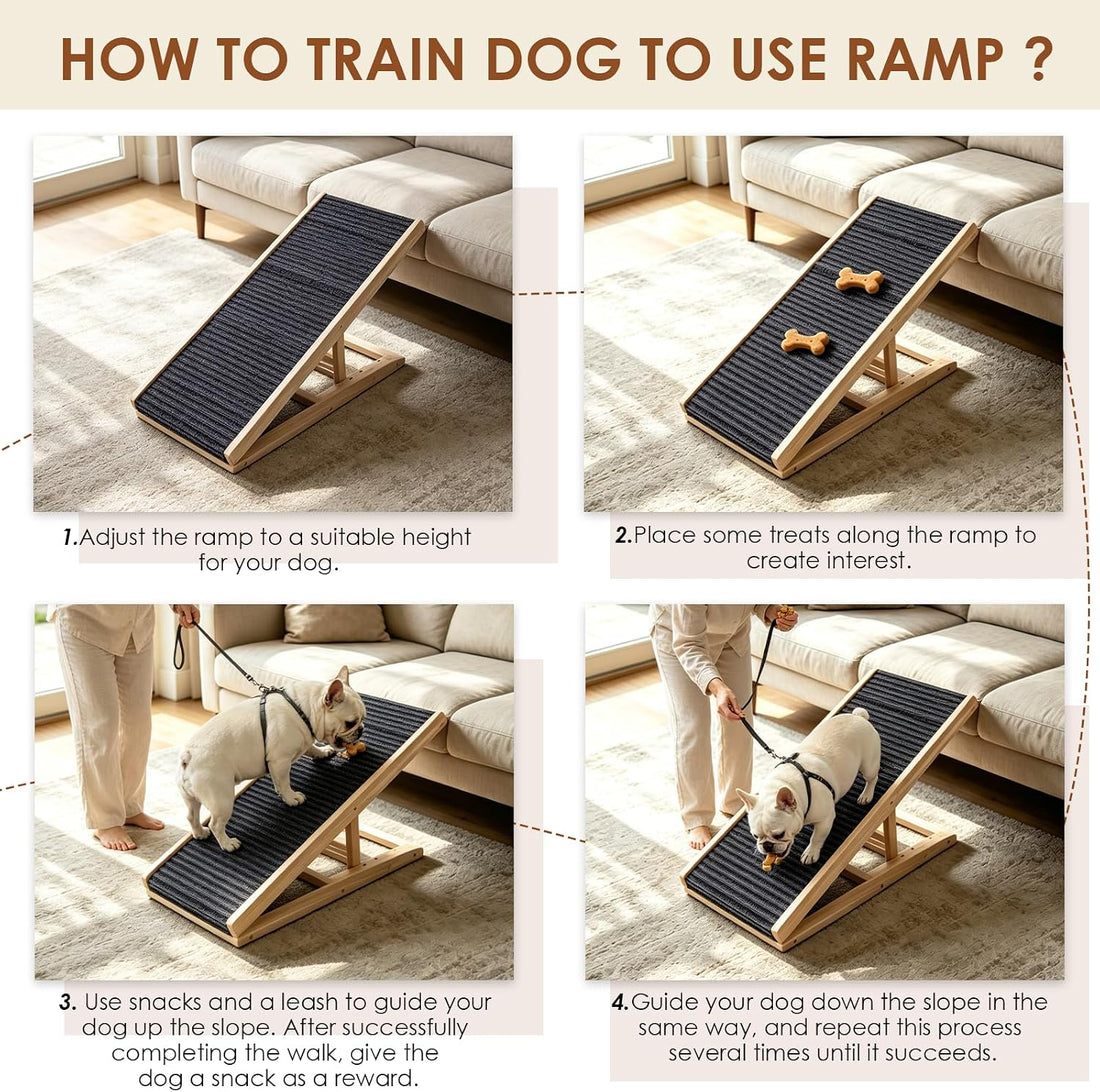 HOW TO TRAIN DOG TO USE RAMP ?

1.Adjust the ramp to a suitable height for your dog.

2.Place some treats along the ramp to create interest.

3. Use snacks and a leash to guide your dog up the slope. After successfully completing the walk, give the dog a snack as a reward.

4.Guide your dog down the slope in the same way, and repeat this process several times until it succeeds.