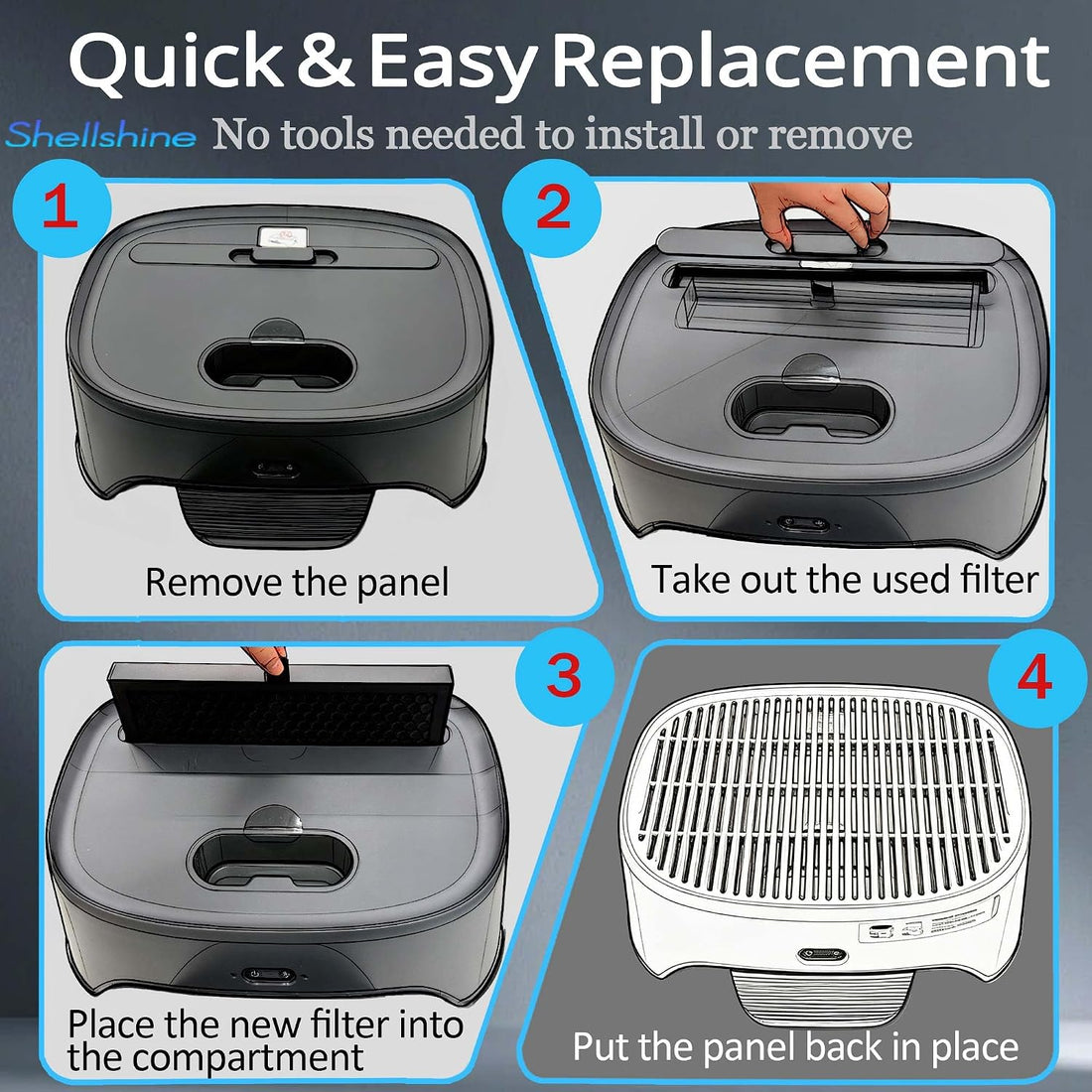 Quick & Easy Replacement

Shellshine No tools needed to install or remove

1

Remove the panel

2

Take out the used filter

3

Place the new filter into the compartment

4

Put the panel back in place