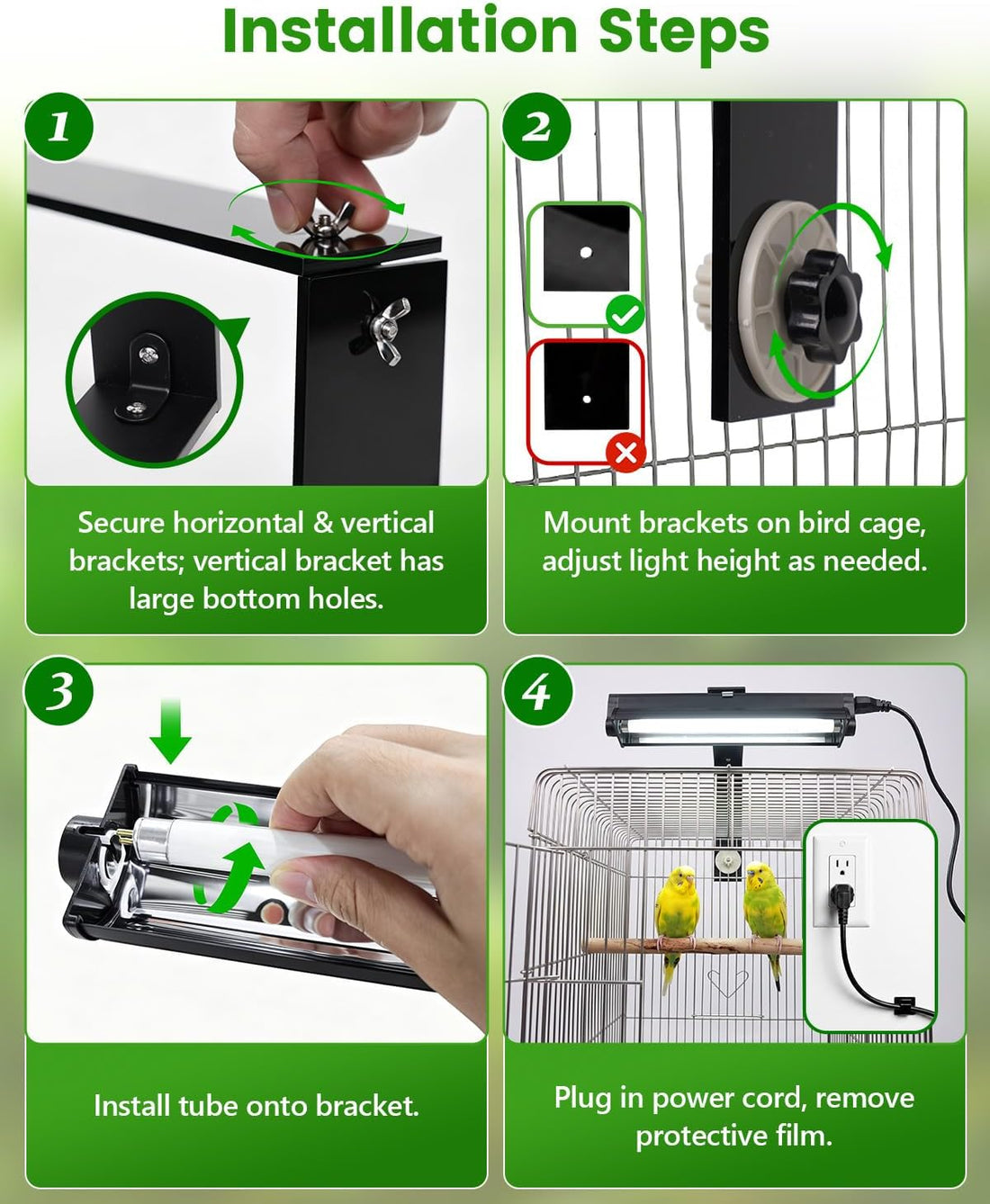 Installation Steps

1

Secure horizontal & vertical brackets; vertical bracket has large bottom holes.

2

Mount brackets on bird cage, adjust light height as needed.

3

Install tube onto bracket.

4

Plug in power cord, remove protective film.