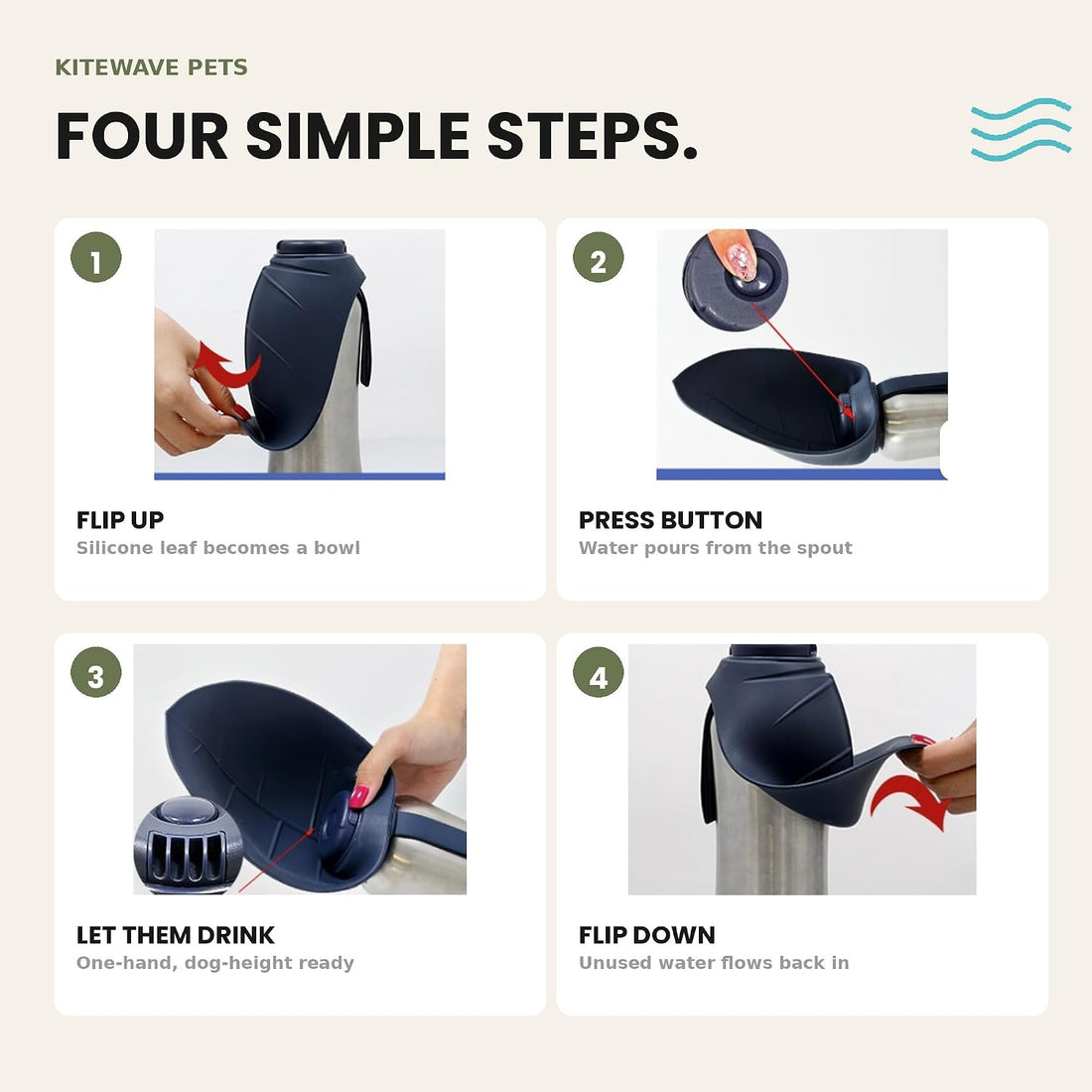 KITEWAVE PETS

FOUR SIMPLE STEPS.

1

FLIP UP
Silicone leaf becomes a bowl

2

PRESS BUTTON
Water pours from the spout

3

LET THEM DRINK
One-hand, dog-height ready

4

FLIP DOWN
Unused water flows back in