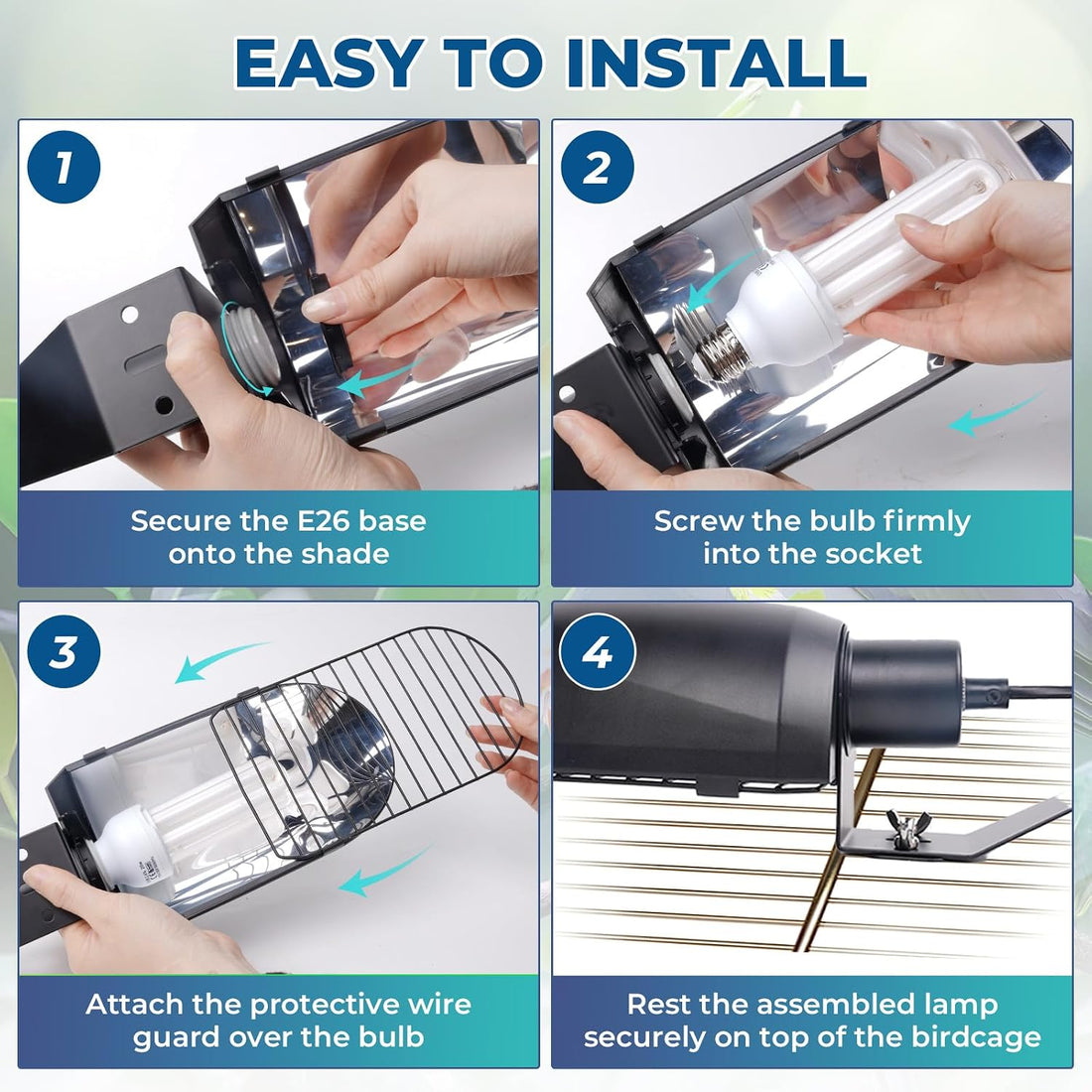 EASY TO INSTALL

1

Secure the E26 base onto the shade

2

Screw the bulb firmly into the socket

3

Attach the protective wire guard over the bulb

4

Rest the assembled lamp securely on top of the birdcage