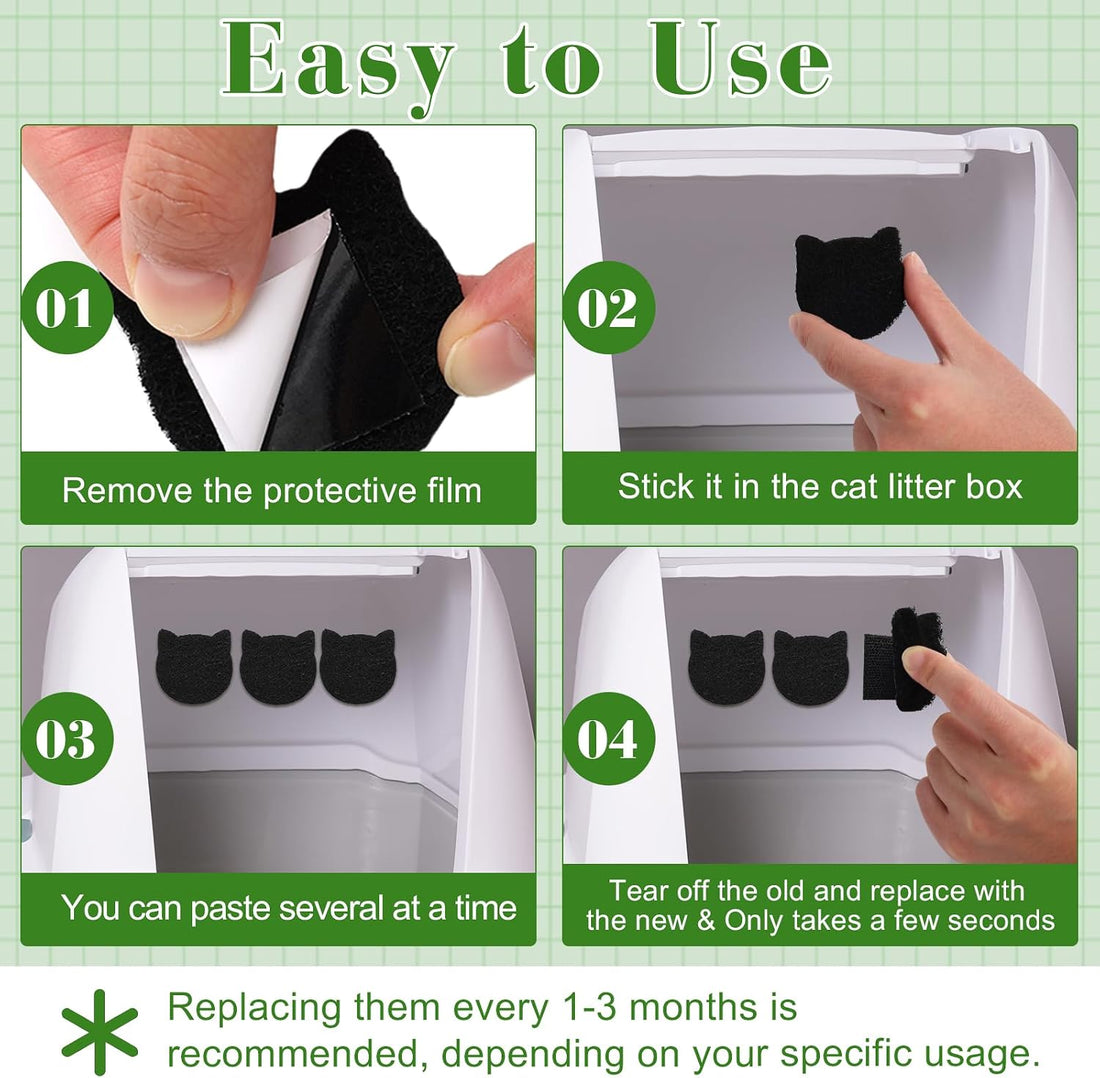 Easy to Use

01

Remove the protective film

02

Stick it in the cat litter box

03

You can paste several at a time

04

Tear off the old and replace with the new & Only takes a few seconds

Replacing them every 1-3 months is recommended, depending on your specific usage.