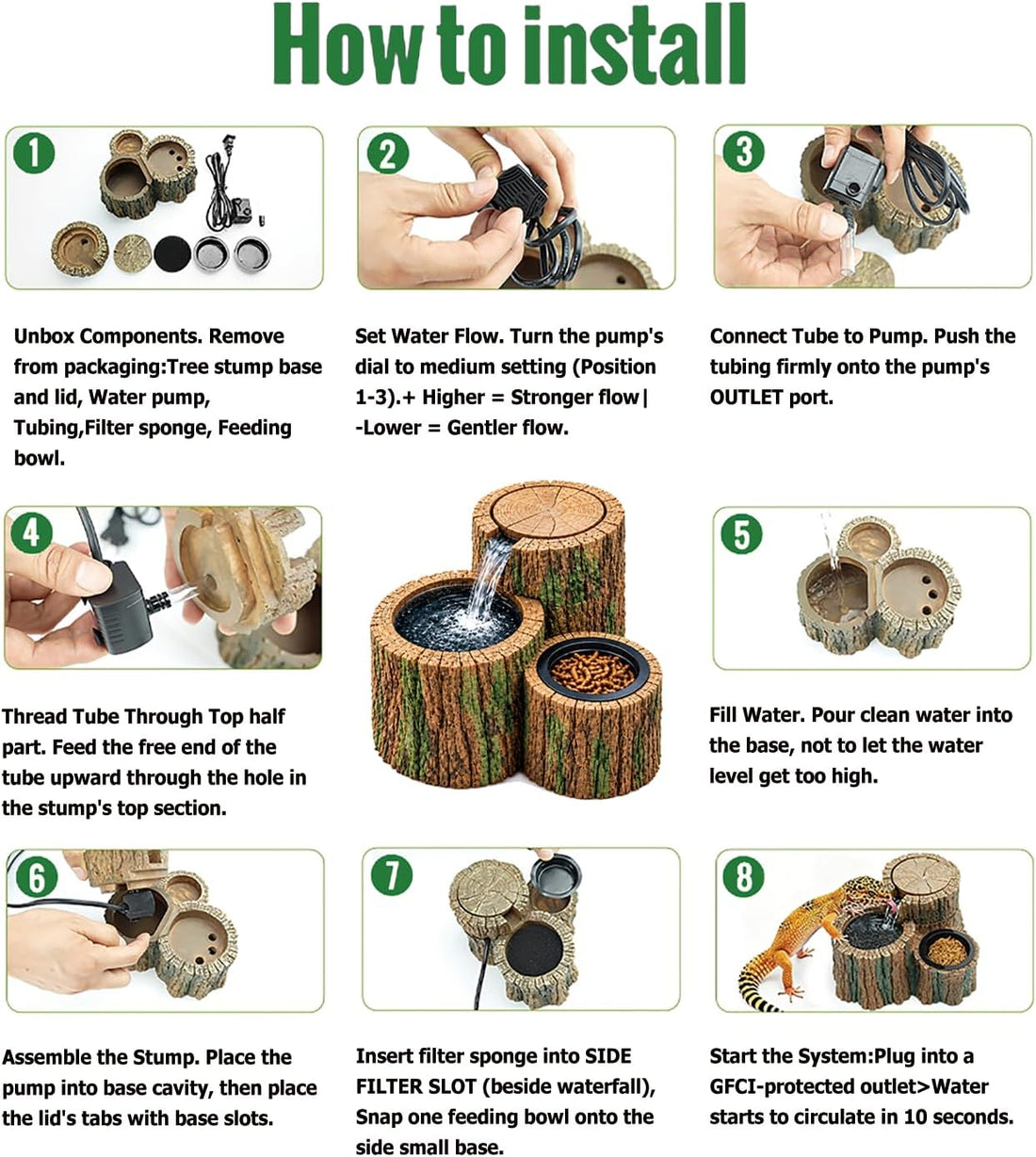 How to install

1

Unbox Components. Remove from packaging:Tree stump base and lid, Water pump, Tubing,Filter sponge, Feeding bowl.

2

Set Water Flow. Turn the pump's dial to medium setting (Position 1-3).+ Higher = Stronger flow| -Lower = Gentler flow.

3

Connect Tube to Pump. Push the tubing firmly onto the pump's OUTLET port.

4

Thread Tube Through Top half part. Feed the free end of the tube upward through the hole in the stump's top section.

5

Fill Water. Pour clean water into the base, not to let the water level get too high.

6

Assemble the Stump. Place the pump into base cavity, then place the lid's tabs with base slots.

7

Insert filter sponge into SIDE FILTER SLOT (beside waterfall), Snap one feeding bowl onto the side small base.

8

Start the System:Plug into a GFCI-protected outlet>Water starts to circulate in 10 seconds.