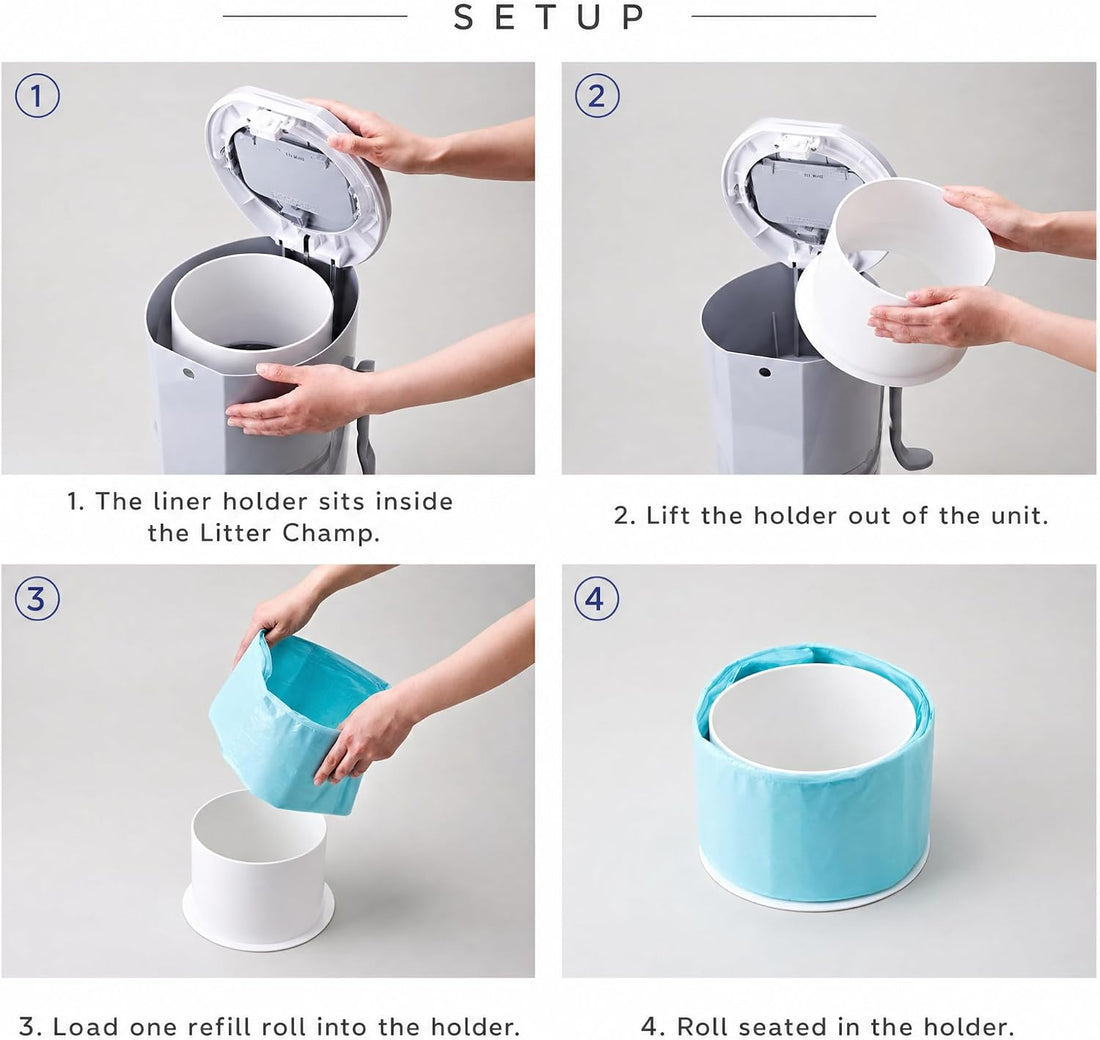 SETUP

1

1. The liner holder sits inside the Litter Champ.

2

2. Lift the holder out of the unit.

3

3. Load one refill roll into the holder.

4

4. Roll seated in the holder.