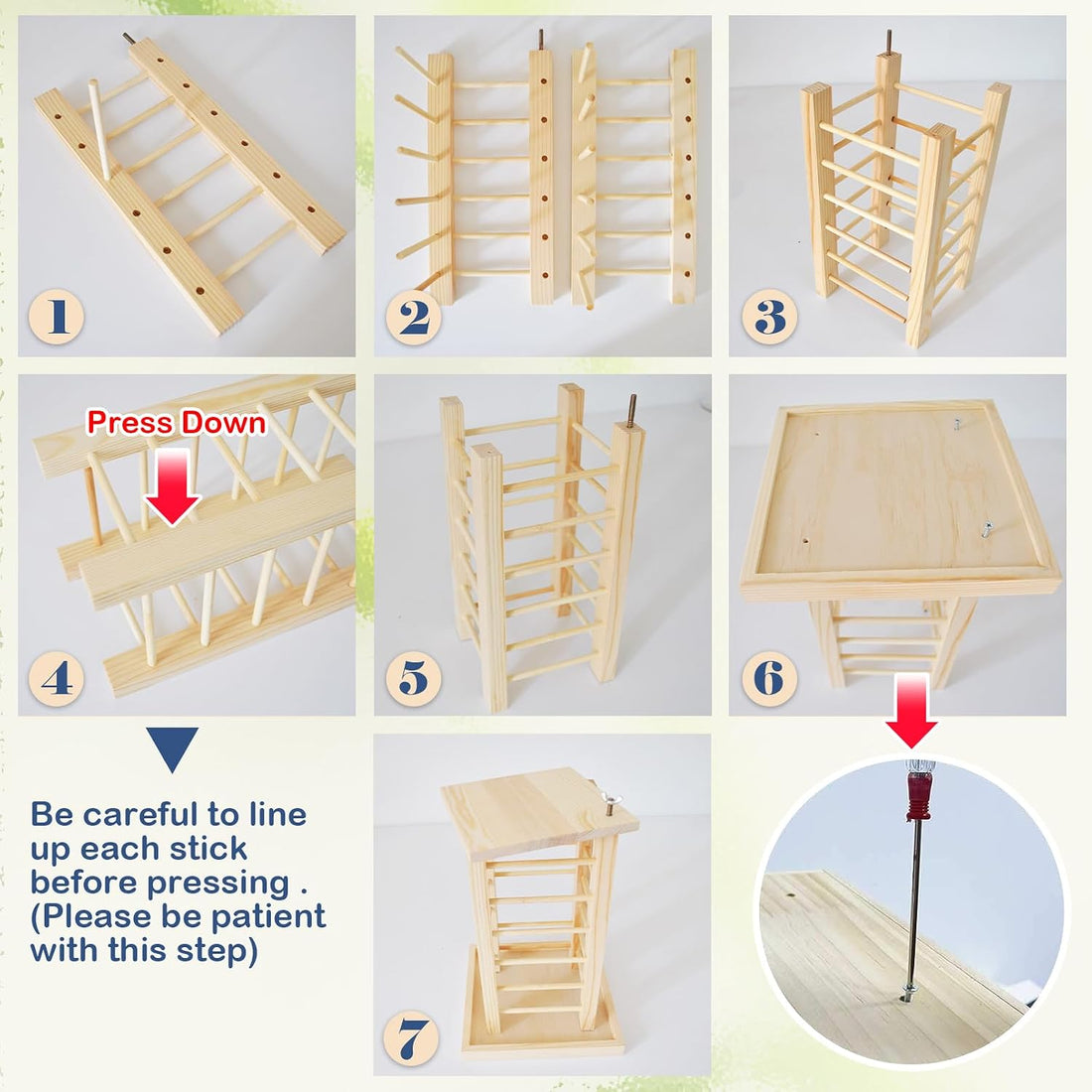 1

2

3

Press Down

4

5

6

Be careful to line up each stick before pressing . (Please be patient with this step)

7