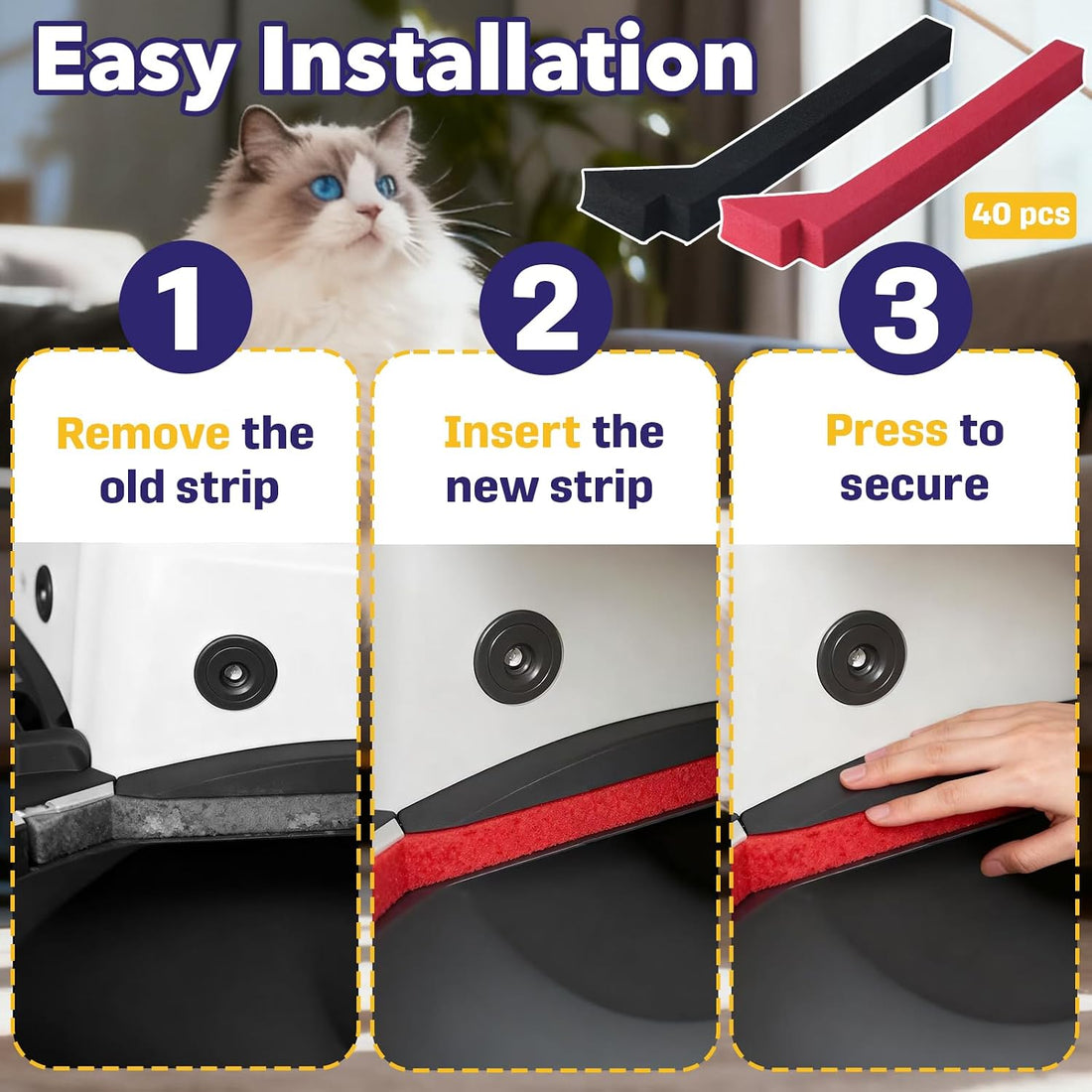 Easy Installation

40 pcs

1

Remove the old strip

2

Insert the new strip

3

Press to secure