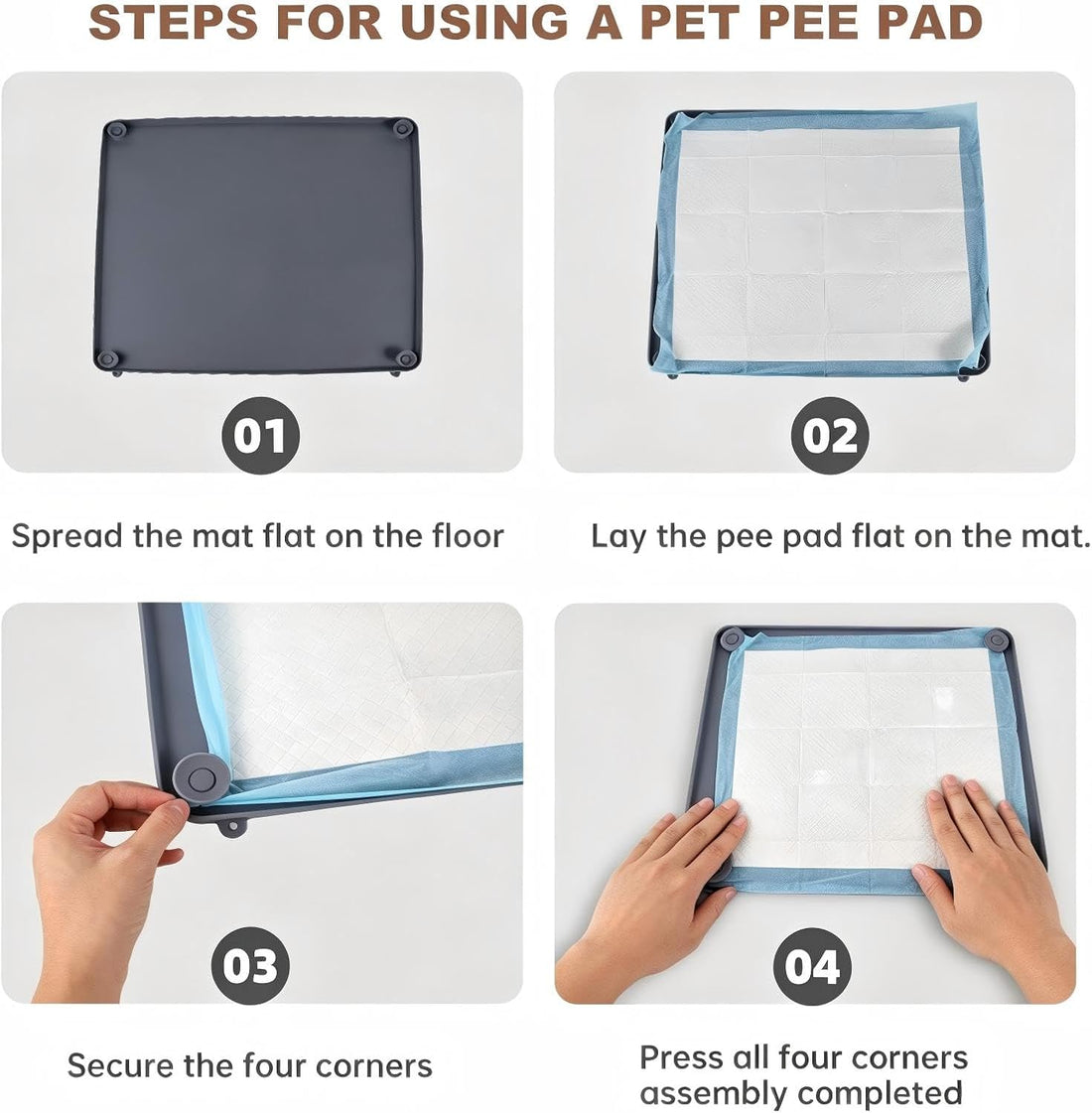 STEPS FOR USING A PET PEE PAD

01

Spread the mat flat on the floor

02

Lay the pee pad flat on the mat.

03

Secure the four corners

04

Press all four corners
assembly completed