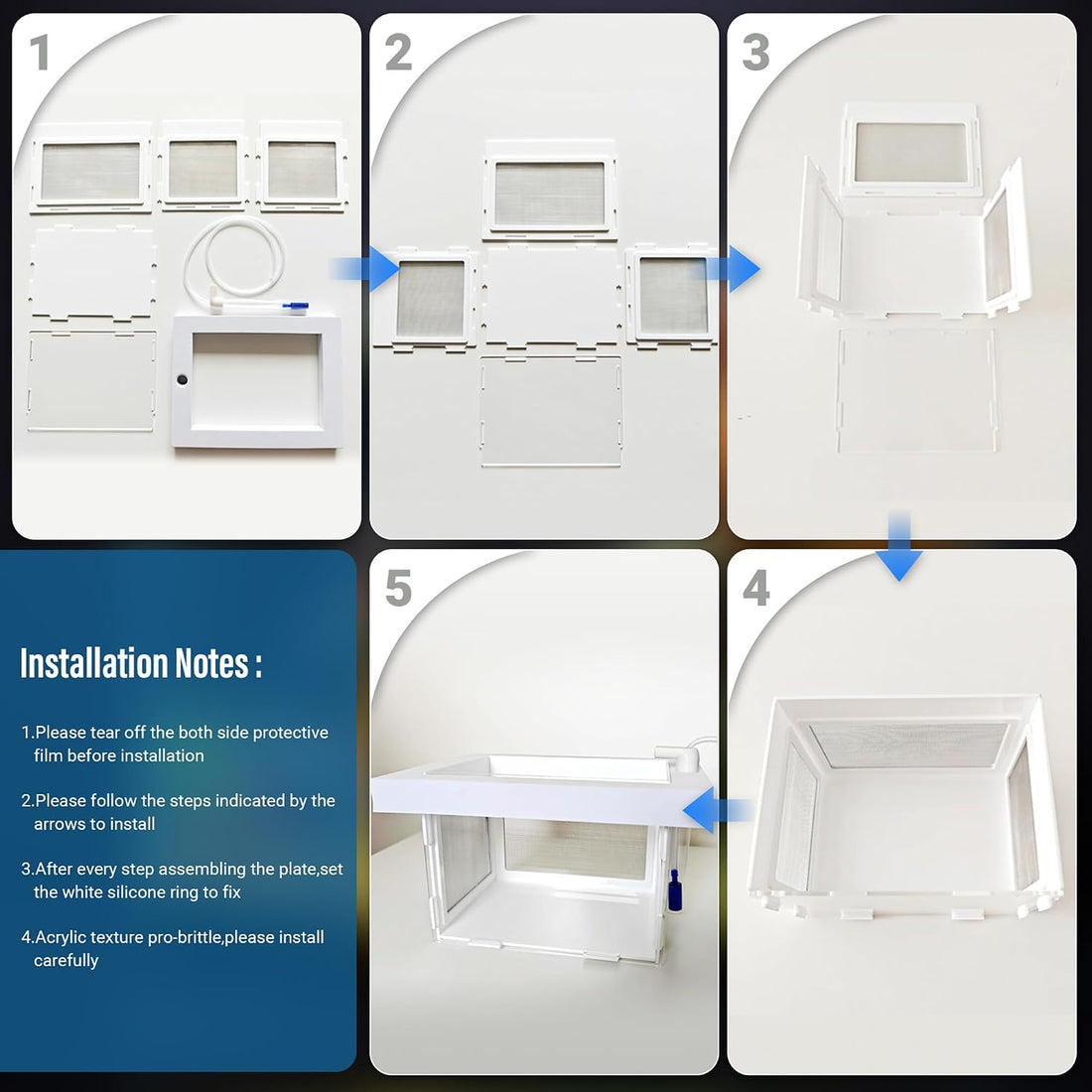 1

2

3

Installation Notes :

1.Please tear off the both side protective film before installation

2.Please follow the steps indicated by the arrows to install

3.After every step assembling the plate,set the white silicone ring to fix

4.Acrylic texture pro-brittle,please install carefully

5

4