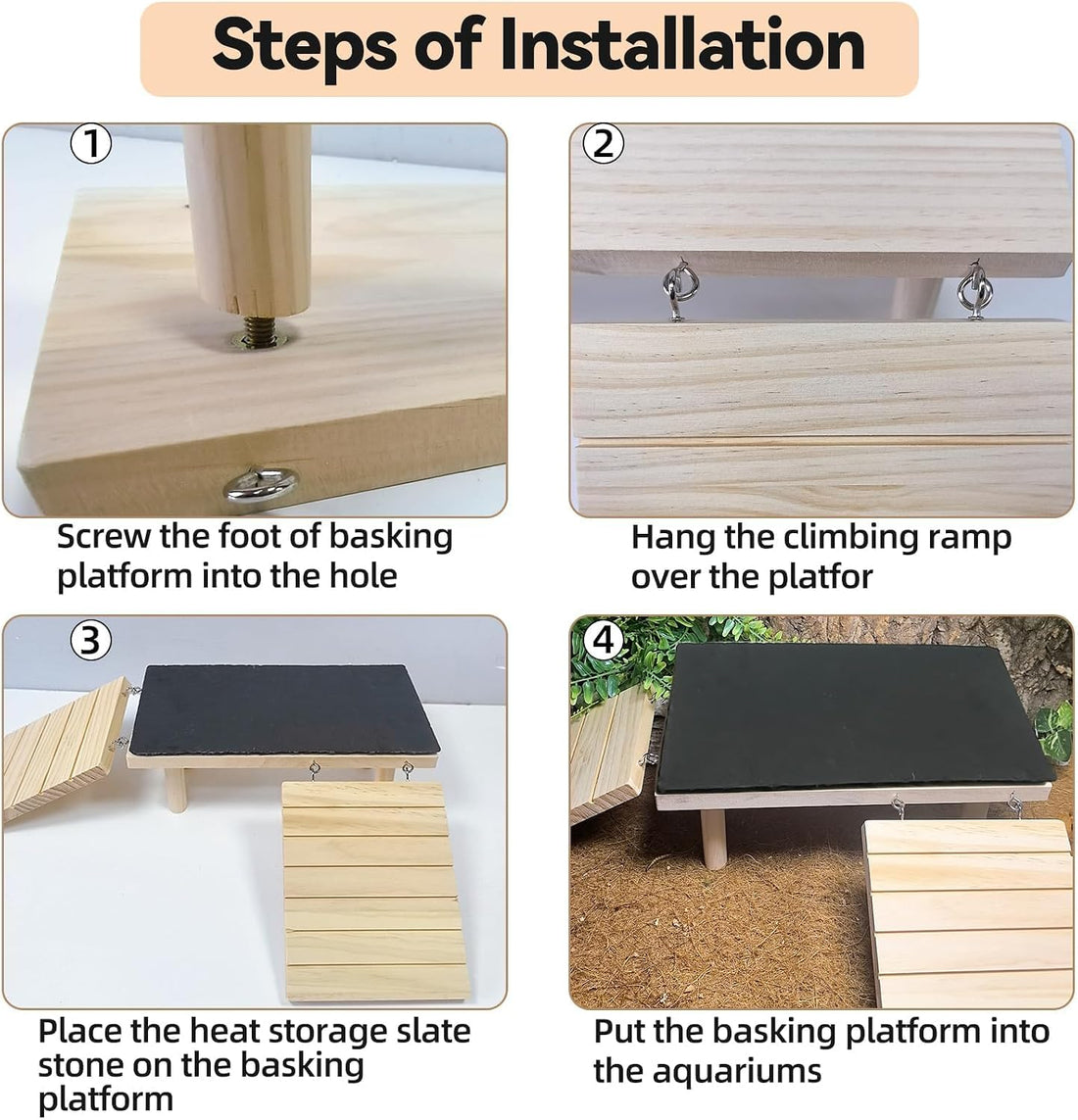 Steps of Installation

①

Screw the foot of basking platform into the hole

②

Hang the climbing ramp over the platfor

③

Place the heat storage slate stone on the basking platform

④

Put the basking platform into the aquariums