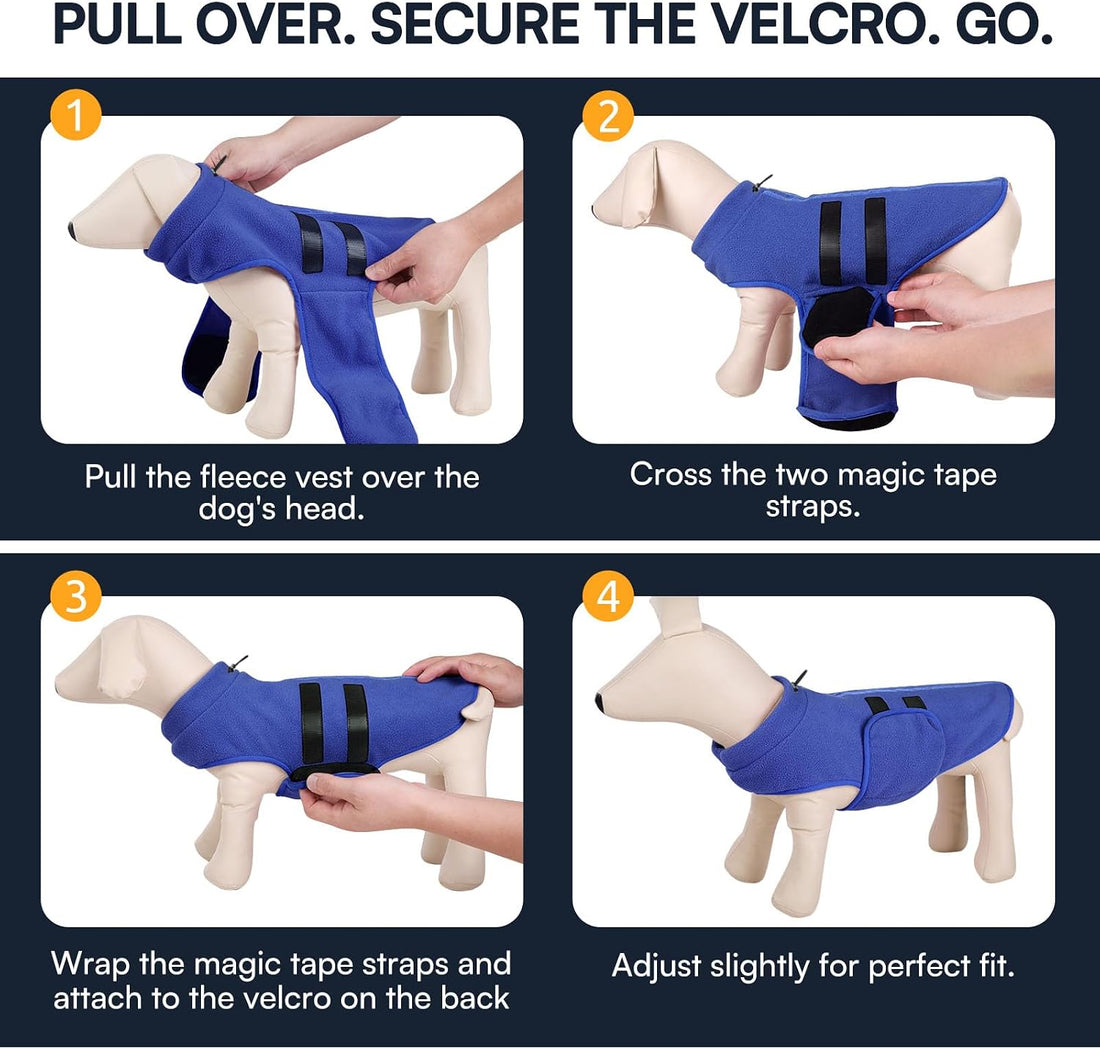 PULL OVER. SECURE THE VELCRO. GO.

1

Pull the fleece vest over the dog's head.

2

Cross the two magic tape straps.

3

Wrap the magic tape straps and attach to the velcro on the back

4

Adjust slightly for perfect fit.