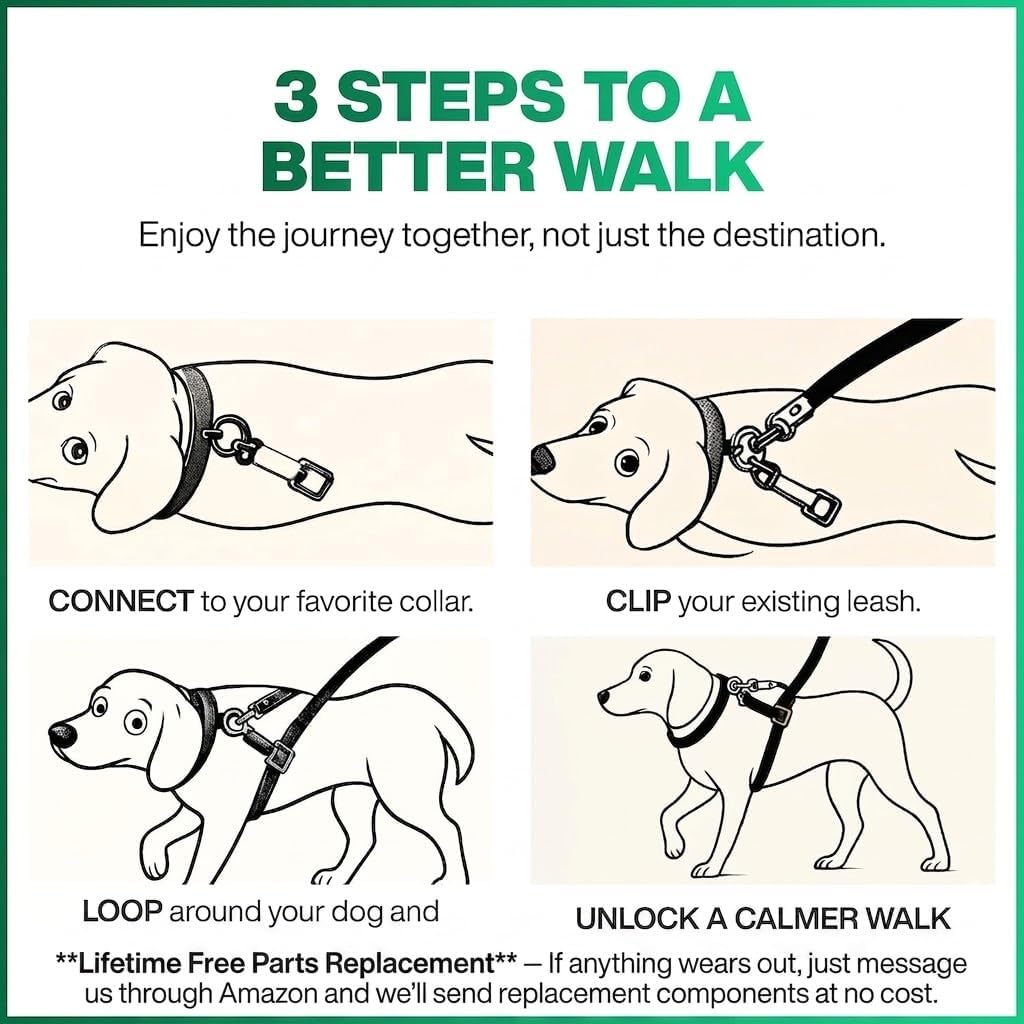 3 STEPS TO A BETTER WALK

Enjoy the journey together, not just the destination.

CONNECT to your favorite collar.

CLIP your existing leash.

LOOP around your dog and

UNLOCK A CALMER WALK

**Lifetime Free Parts Replacement** — If anything wears out, just message us through Amazon and we'll send replacement components at no cost.