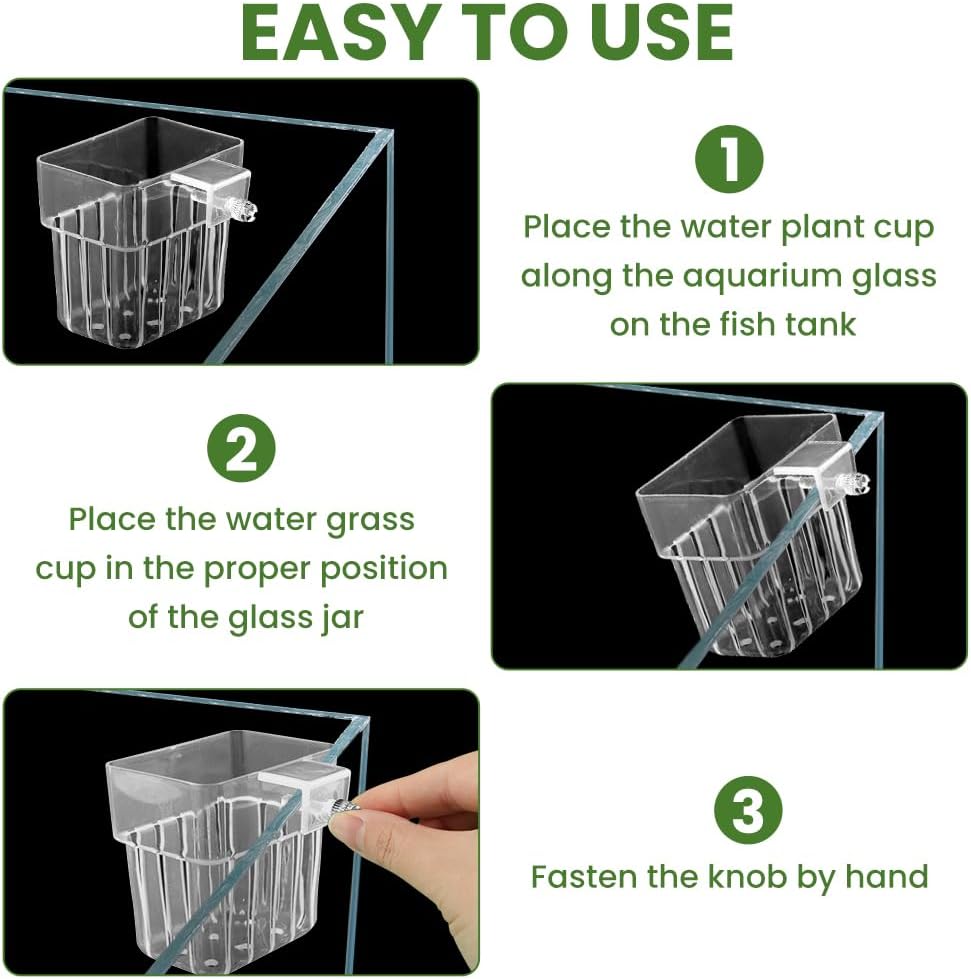 EASY TO USE

1

Place the water plant cup along the aquarium glass on the fish tank

2

Place the water grass cup in the proper position of the glass jar

3

Fasten the knob by hand